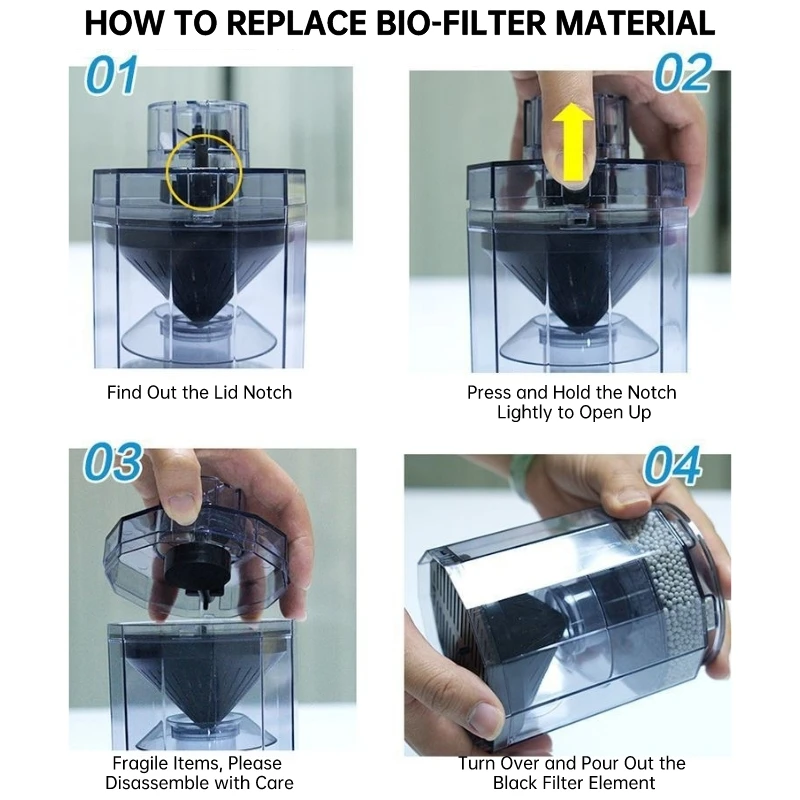 HOW TO REPLACE BIO-FILTER MATERIAL

01

Find Out the Lid Notch

02

Press and Hold the Notch Lightly to Open Up

03

Fragile Items, Please Disassemble with Care

04

Turn Over and Pour Out the Black Filter Element