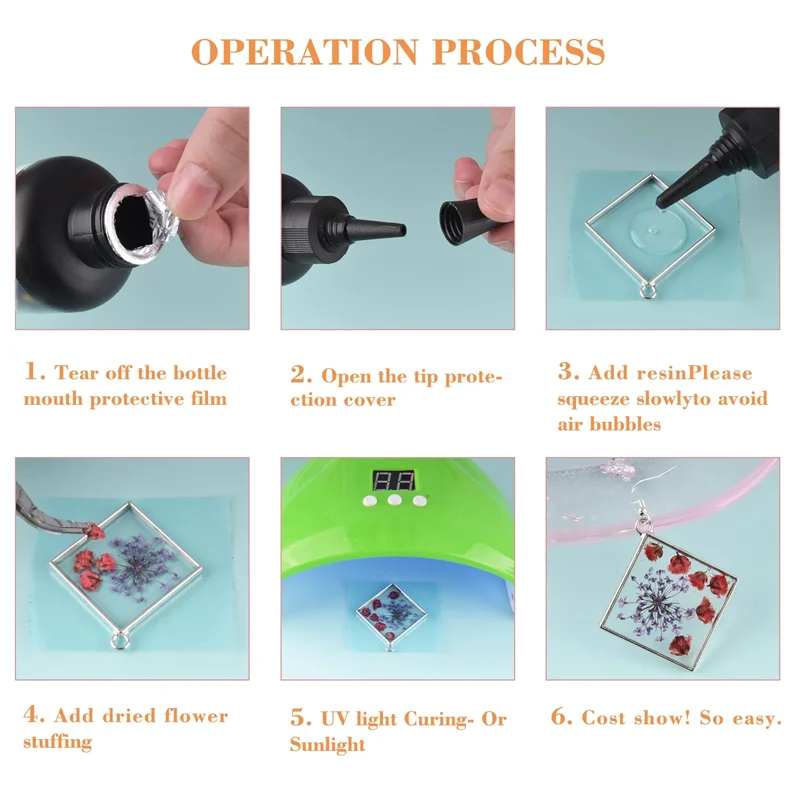 OPERATION PROCESS

1. Tear off the bottle mouth protective film

2. Open the tip protection cover

3. Add resinPlease squeeze slowlyto avoid air bubbles

4. Add dried flower stuffing

5. UV light Curing- Or Sunlight

6. Cost show! So easy.