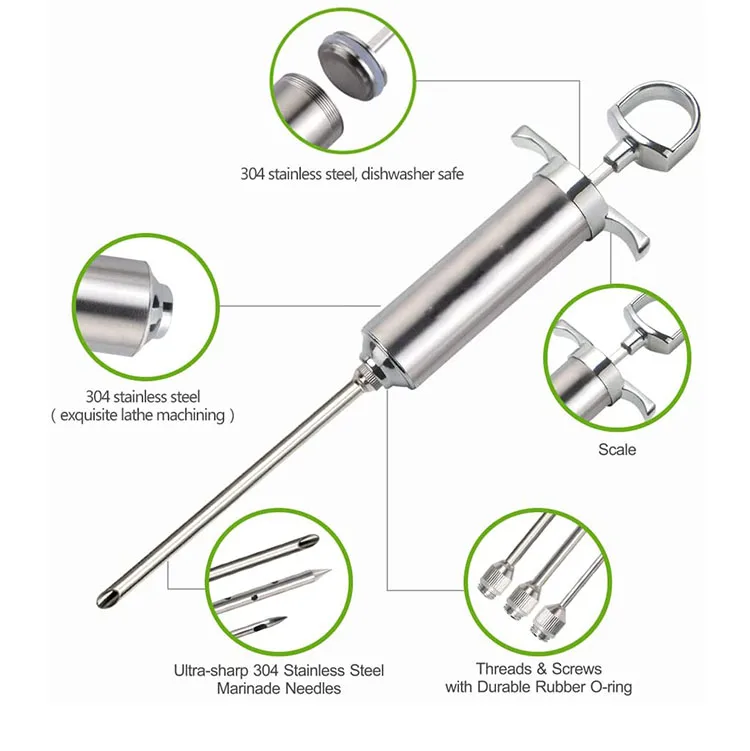 304 stainless steel, dishwasher safe

304 stainless steel
( exquisite lathe machining )

Scale

Ultra-sharp 304 Stainless Steel
Marinade Needles

Threads & Screws
with Durable Rubber O-ring