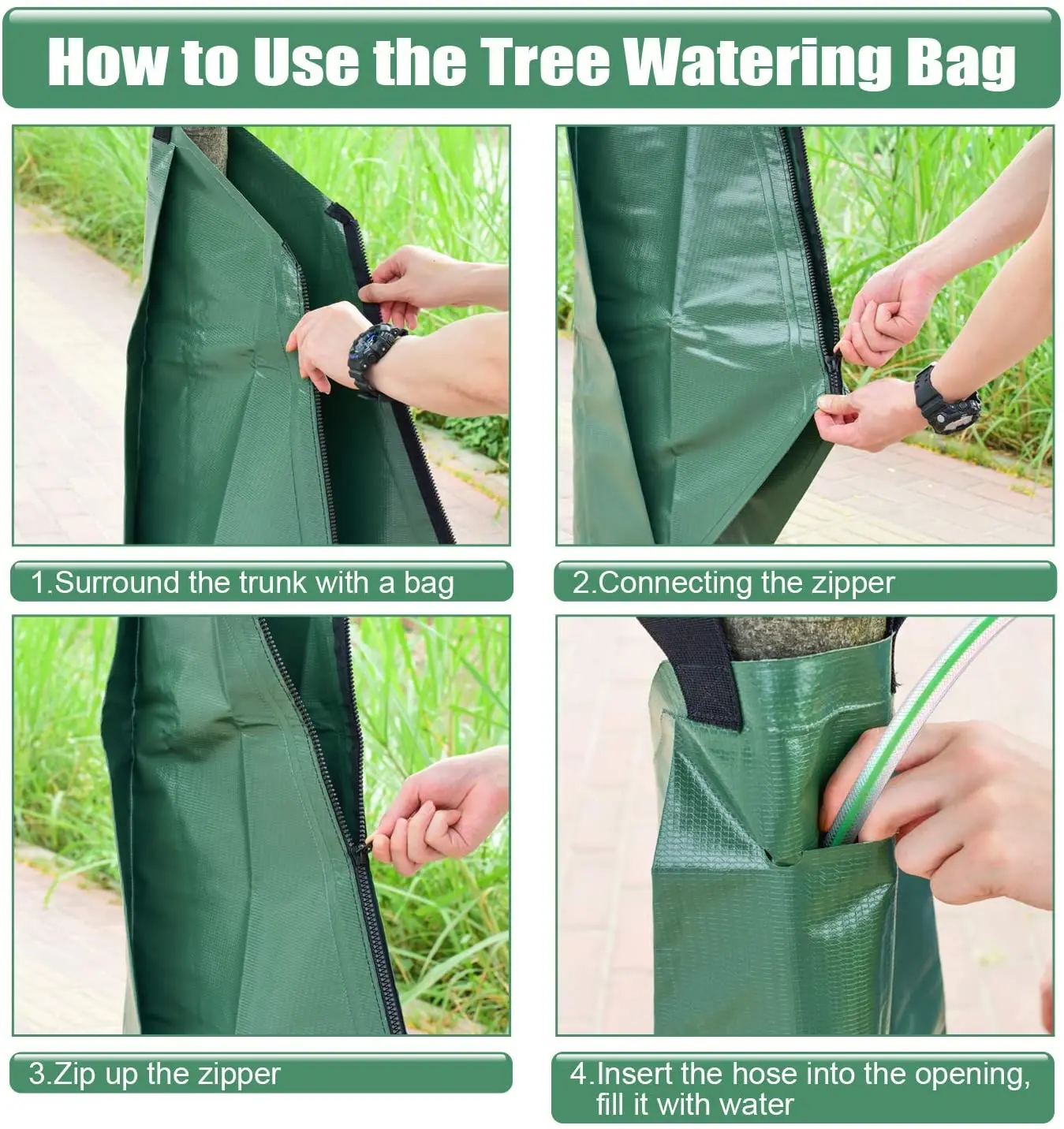 How to Use the Tree Watering Bag

1.Surround the trunk with a bag

2.Connecting the zipper

3.Zip up the zipper

4.Insert the hose into the opening, fill it with water