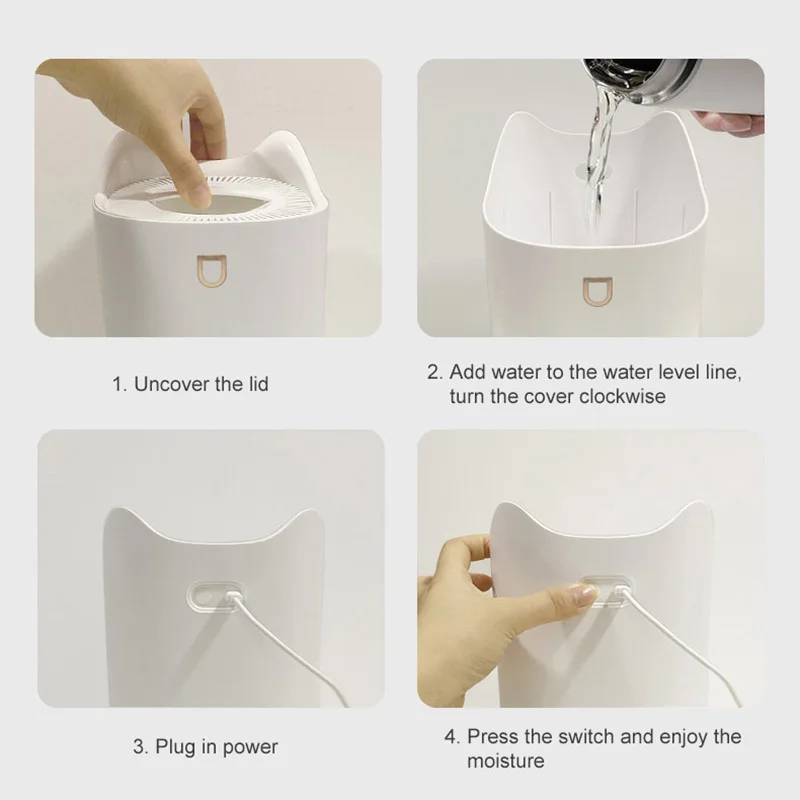 1. Uncover the lid

2. Add water to the water level line, turn the cover clockwise

3. Plug in power

4. Press the switch and enjoy the moisture