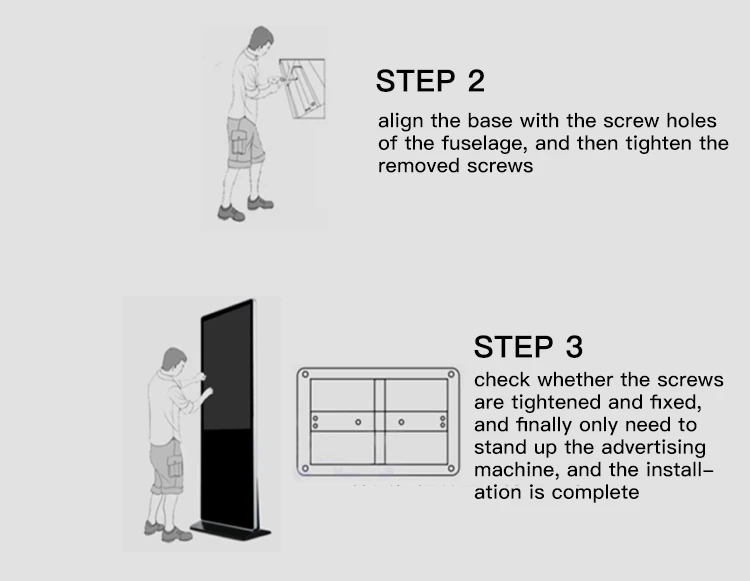 STEP 2

align the base with the screw holes of the fuselage, and then tighten the removed screws

STEP 3

check whether the screws are tightened and fixed, and finally only need to stand up the advertising machine, and the installation is complete