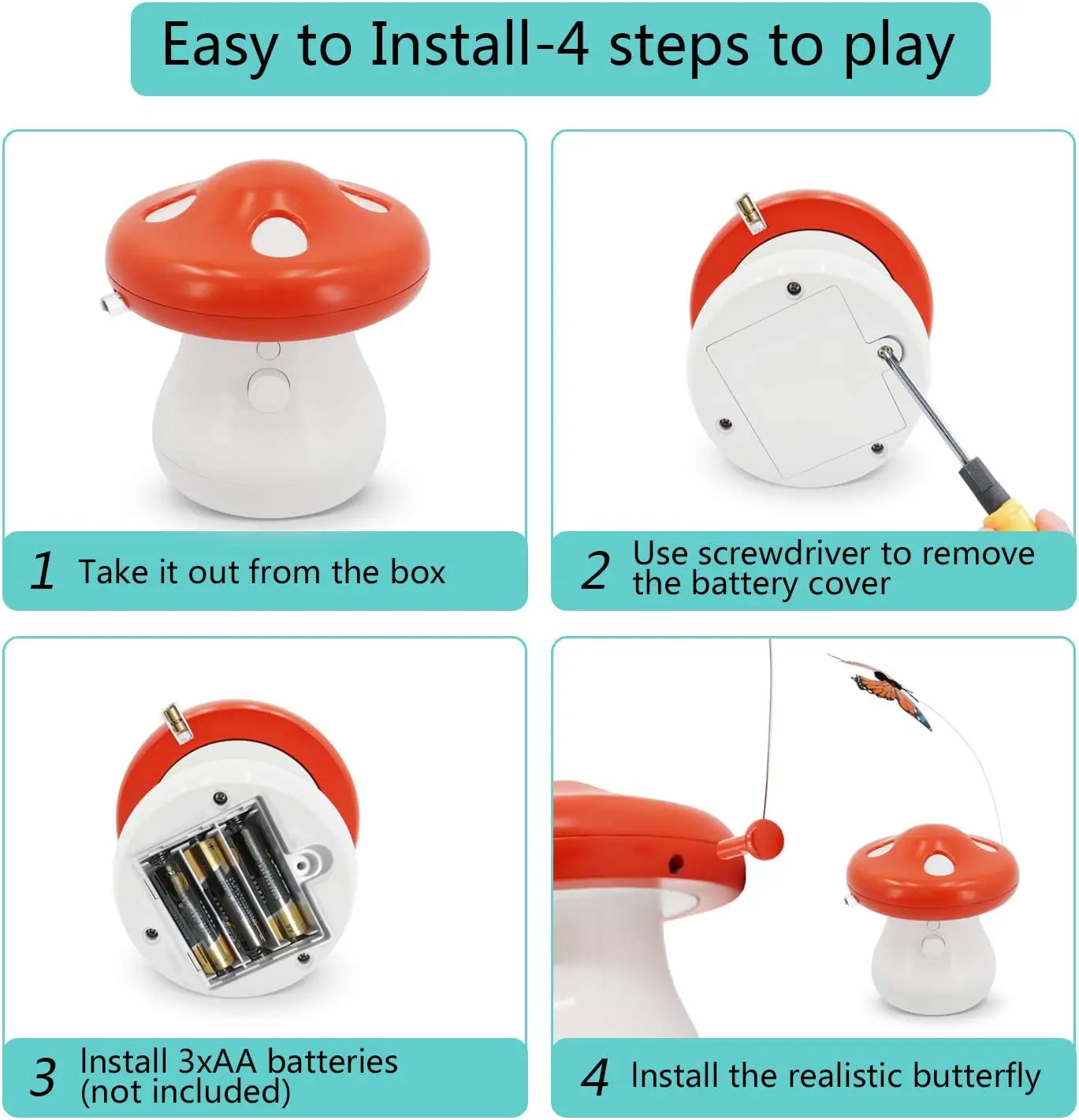 Easy to Install-4 steps to play

1 Take it out from the box

2 Use screwdriver to remove the battery cover

3 Install 3xAA batteries (not included)

4 Install the realistic butterfly