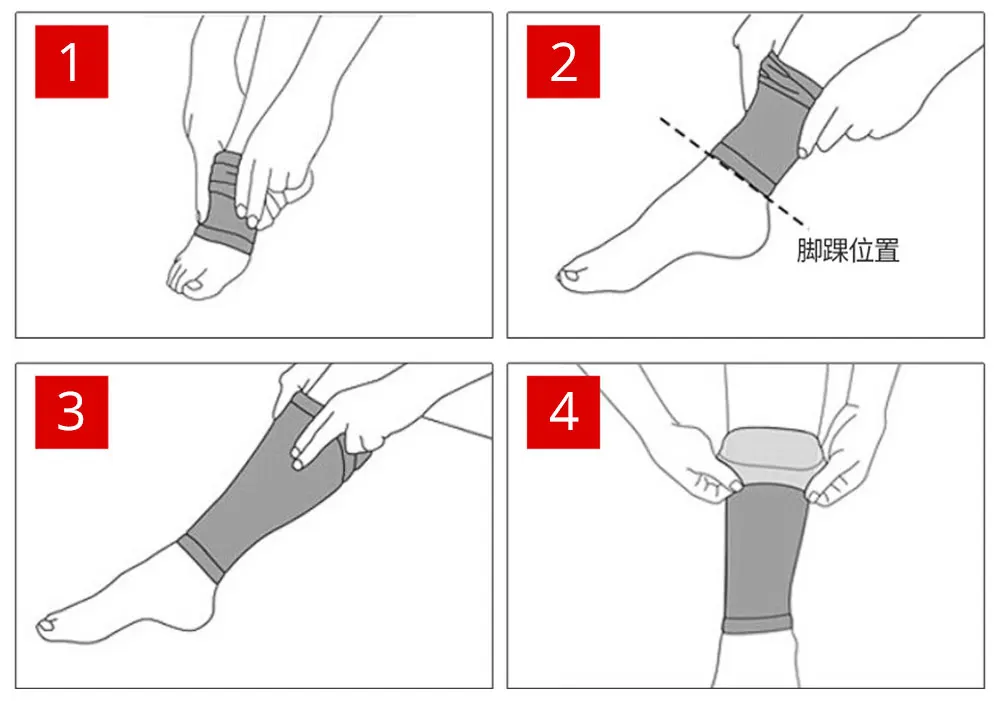 1

2

脚踝位置

3

4