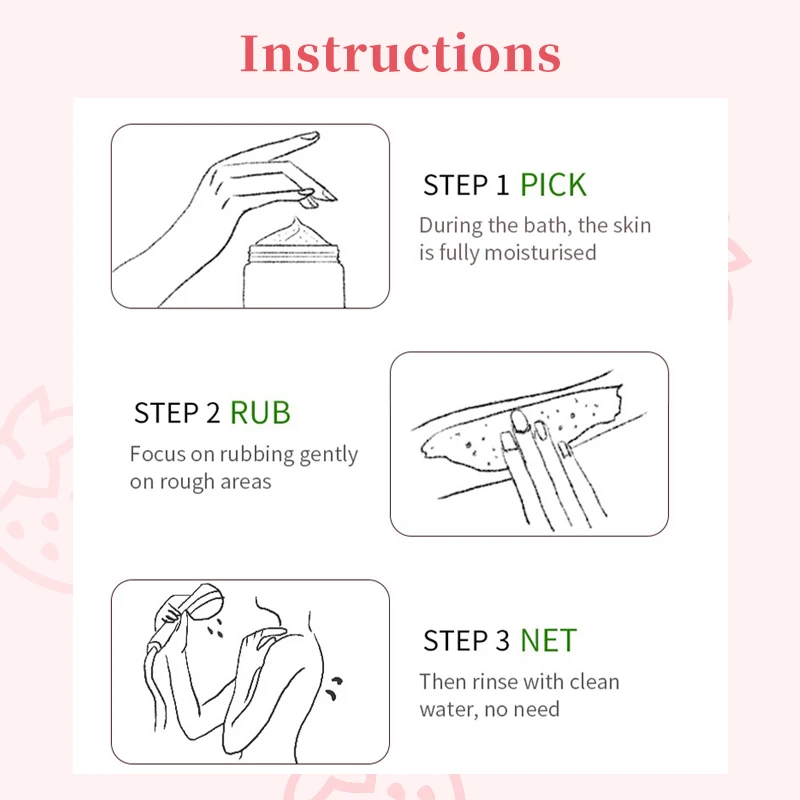 Instructions

STEP 1 PICK
During the bath, the skin is fully moisturised

STEP 2 RUB
Focus on rubbing gently on rough areas

STEP 3 NET
Then rinse with clean water, no need