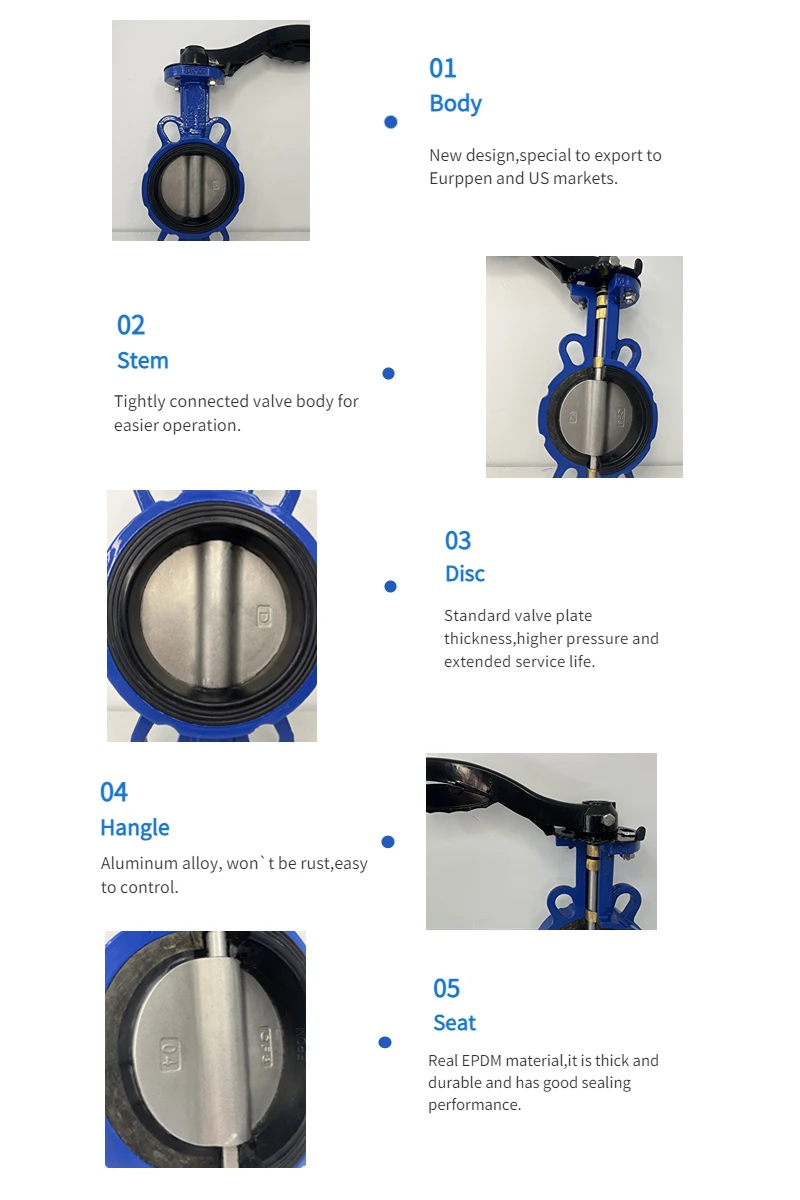 01
Body

New design,special to export to Eurppen and US markets.

02
Stem

Tightly connected valve body for easier operation.

03
Disc

Standard valve plate thickness,higher pressure and extended service life.

04
Hangle

Aluminum alloy, won`t be rust,easy to control.

05
Seat

Real EPDM material,it is thick and durable and has good sealing performance.