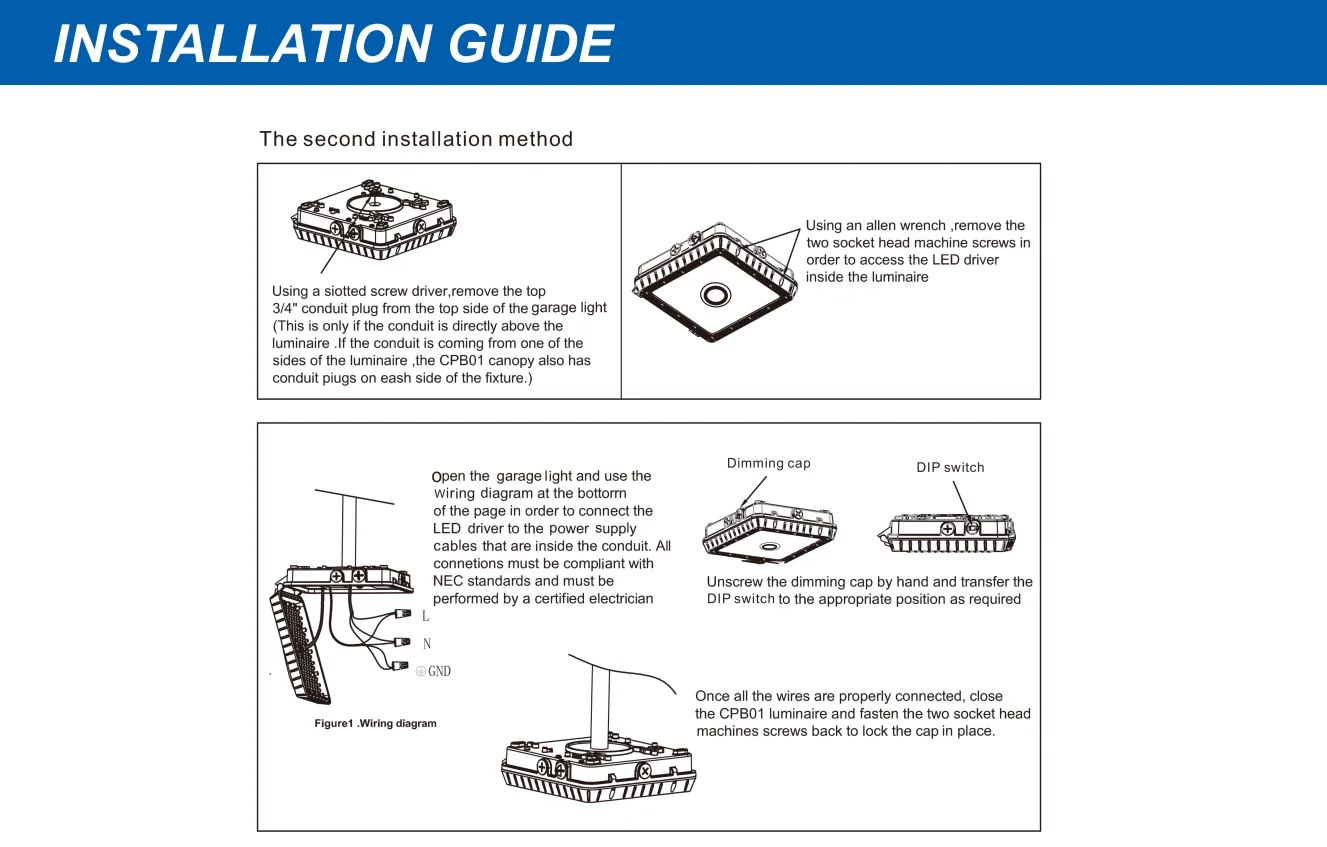 INSTALLATION GUIDE

The second installation method

Using a siotted screw driver,remove the top 3/4" conduit plug from the top side of the garage light (This is only if the conduit is directly above the luminaire .If the conduit is coming from one of the sides of the luminaire ,the CPB01 canopy also has conduit piugs on eash side of the fixture.)

Using an allen wrench ,remove the two socket head machine screws in order to access the LED driver inside the luminaire

Open the garage light and use the wiring diagram at the bottorn of the page in order to connect the LED driver to the power supply cables that are inside the conduit. All connetions must be compliant with NEC standards and must be performed by a certified electrician

L

N

GND

Figure1 .Wiring diagram

Dimming cap

DIP switch

Unscrew the dimming cap by hand and transfer the DIP switch to the appropriate position as required

Once all the wires are properly connected, close the CPB01 luminaire and fasten the two socket head machines screws back to lock the cap in place.