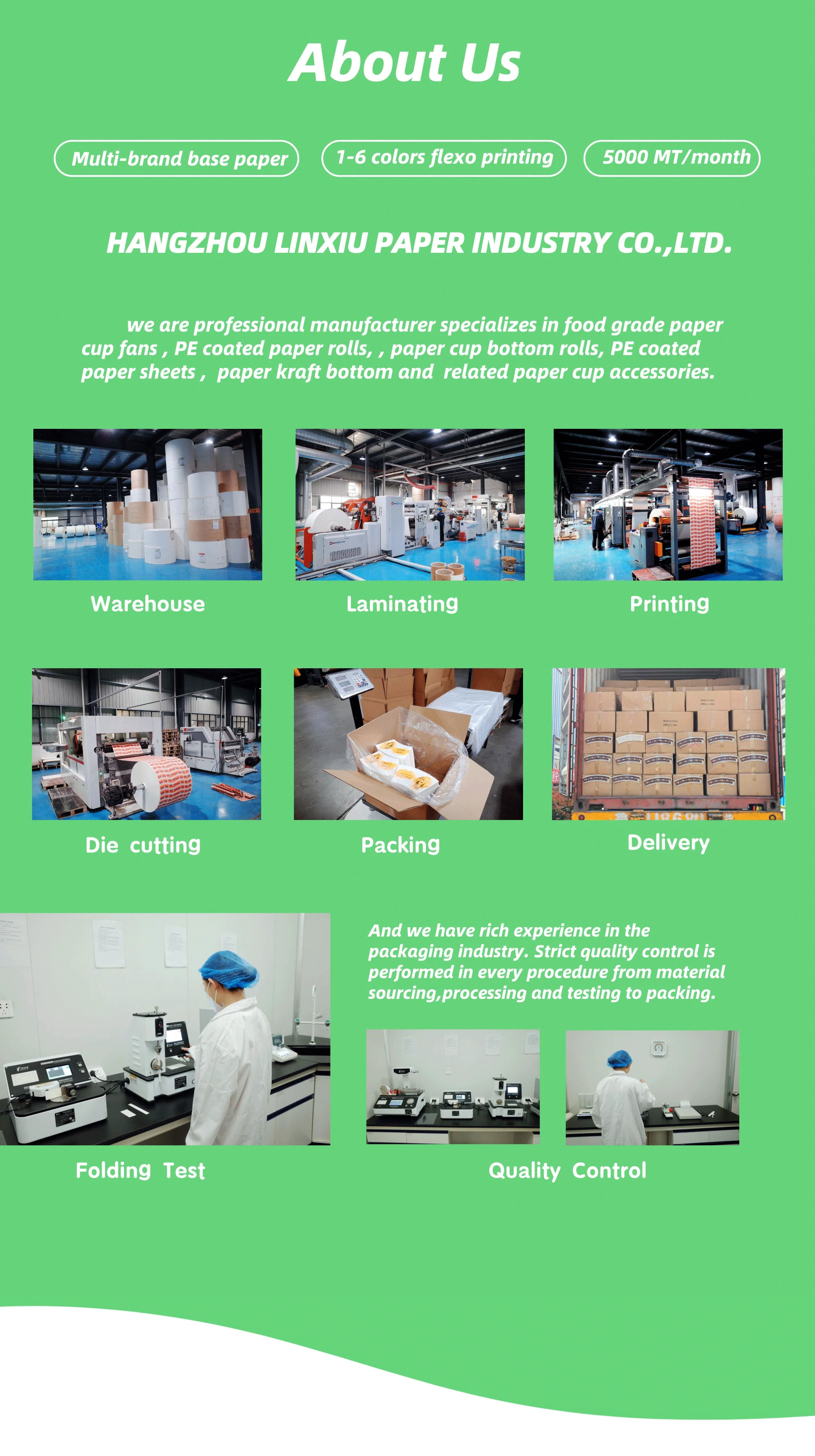 About Us

Multi-brand base paper

1-6 colors flexo printing

5000 MT/month

HANGZHOU LINXIU PAPER INDUSTRY CO.,LTD.

we are professional manufacturer specializes in food grade paper cup fans , PE coated paper rolls, , paper cup bottom rolls, PE coated paper sheets , paper kraft bottom and related paper cup accessories.

Warehouse

Laminating

Printing

Die cutting

Packing

Delivery

And we have rich experience in the packaging industry. Strict quality control is performed in every procedure from material sourcing,processing and testing to packing.

Folding Test

Quality Control