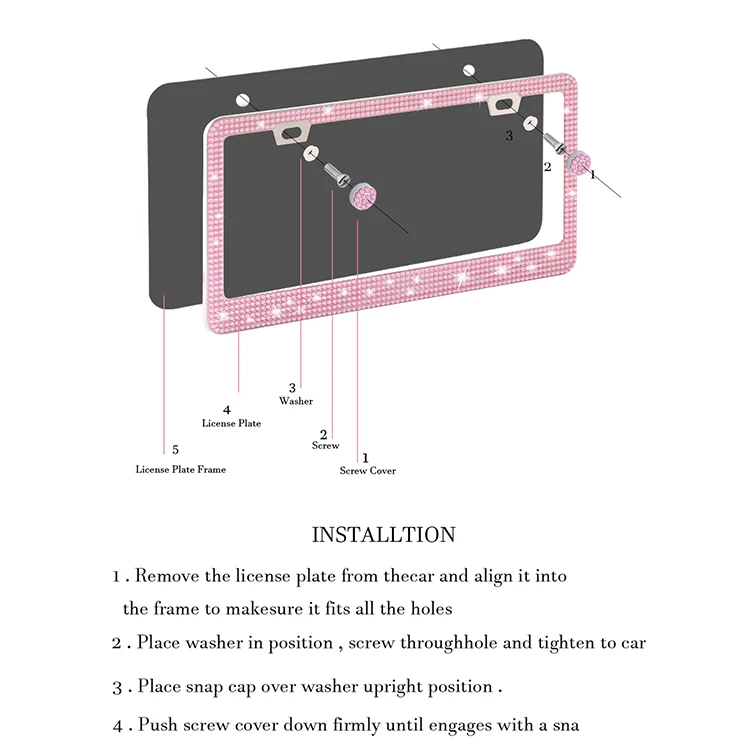 3
2
1

3
Washer

4
License Plate

2
Screw

5
License Plate Frame

1
Screw Cover

INSTALLTION

1 . Remove the license plate from thecar and align it into the frame to makesure it fits all the holes

2 . Place washer in position , screw throughhole and tighten to car

3 . Place snap cap over washer upright position .

4 . Push screw cover down firmly until engages with a sna