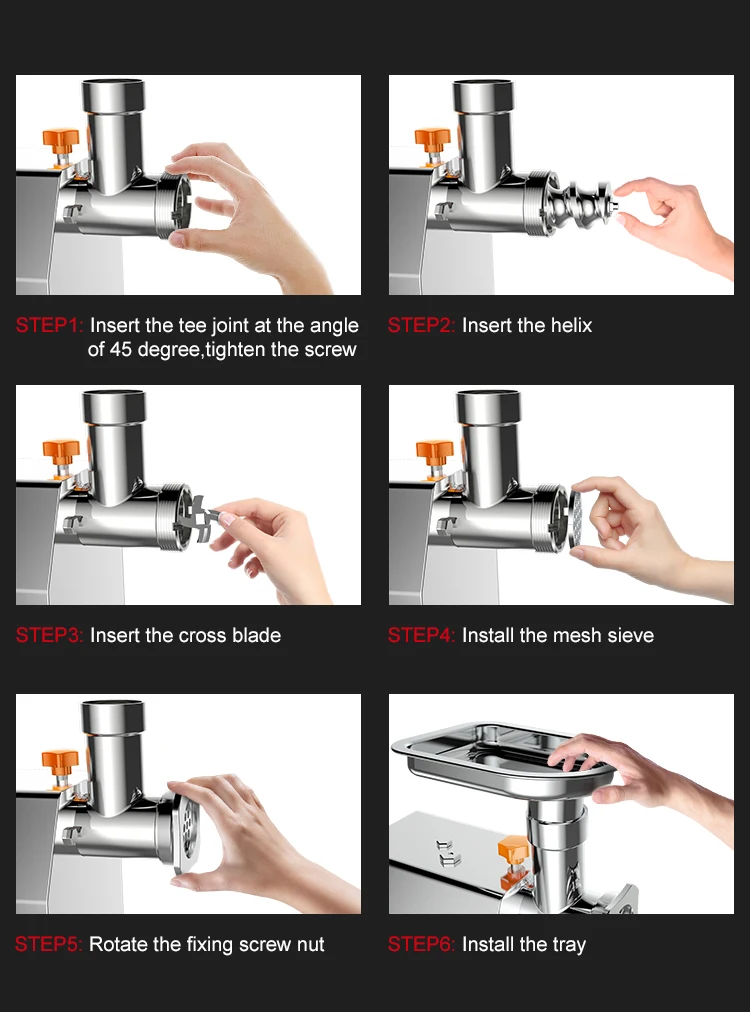 STEP1: Insert the tee joint at the angle of 45 degree,tighten the screw

STEP2: Insert the helix

STEP3: Insert the cross blade

STEP4: Install the mesh sieve

STEP5: Rotate the fixing screw nut

STEP6: Install the tray