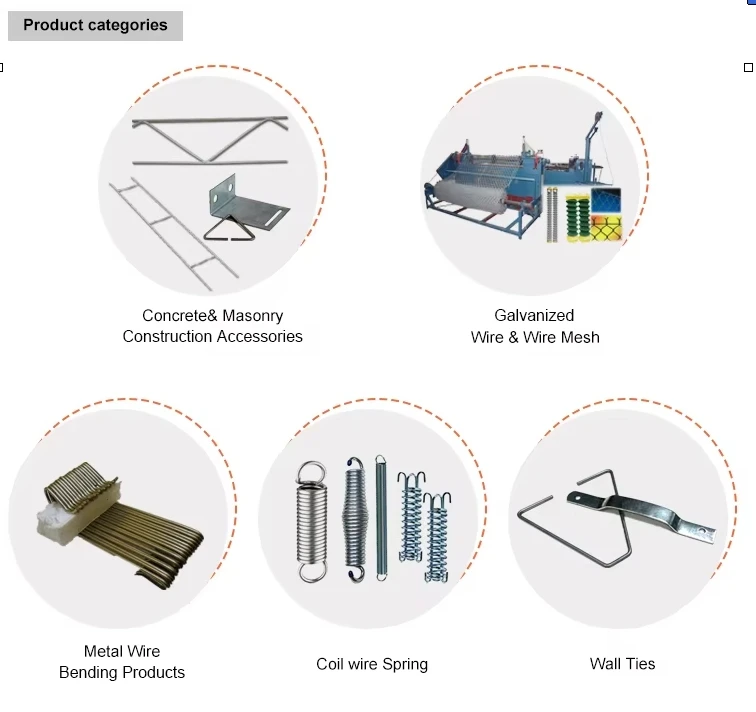 Product categories

Concrete& Masonry
Construction Accessories

Galvanized
Wire & Wire Mesh

Metal Wire
Bending Products

Coil wire Spring

Wall Ties