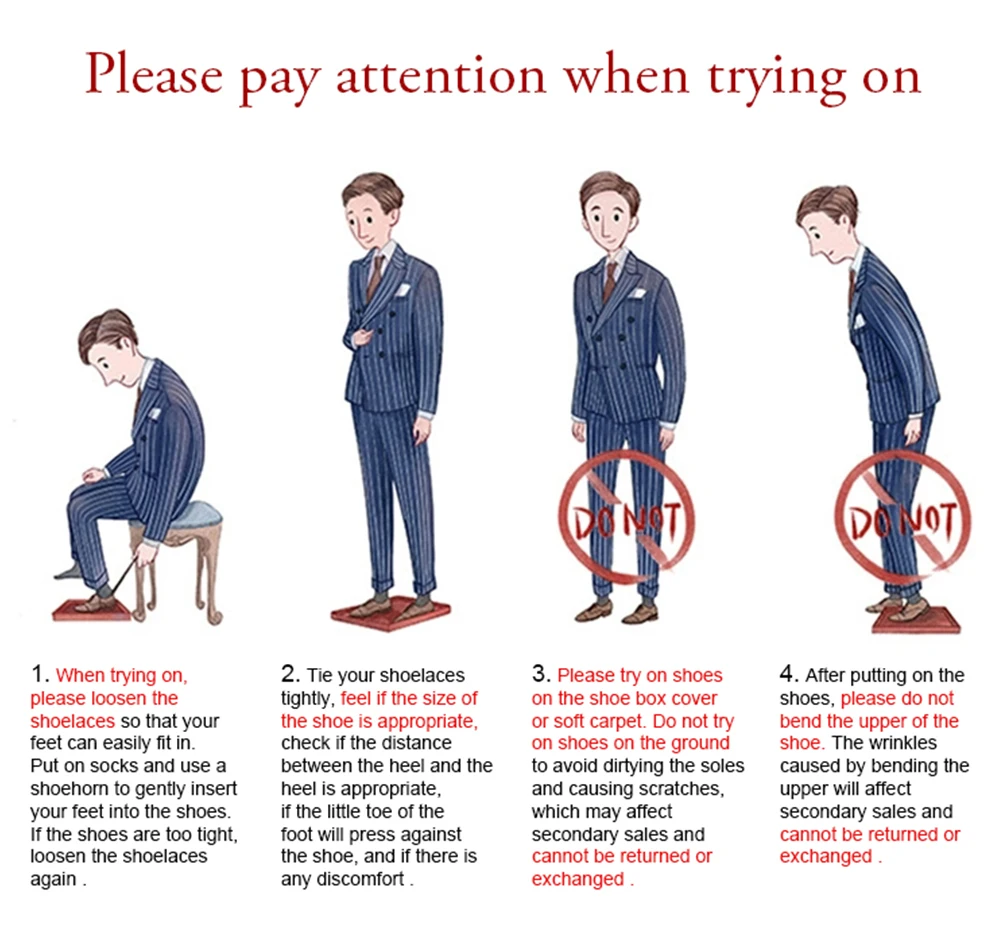 Please pay attention when trying on

DO NOT

DO NOT

1. When trying on, please loosen the shoelaces so that your feet can easily fit in. Put on socks and use a shoehorn to gently insert your feet into the shoes. If the shoes are too tight, loosen the shoelaces again .

2. Tie your shoelaces tightly, feel if the size of the shoe is appropriate, check if the distance between the heel and the heel is appropriate, if the little toe of the foot will press against the shoe, and if there is any discomfort .

3. Please try on shoes on the shoe box cover or soft carpet. Do not try on shoes on the ground to avoid dirtying the soles and causing scratches, which may affect secondary sales and cannot be returned or exchanged .

4. After putting on the shoes, please do not bend the upper of the shoe. The wrinkles caused by bending the upper will affect secondary sales and cannot be returned or exchanged .