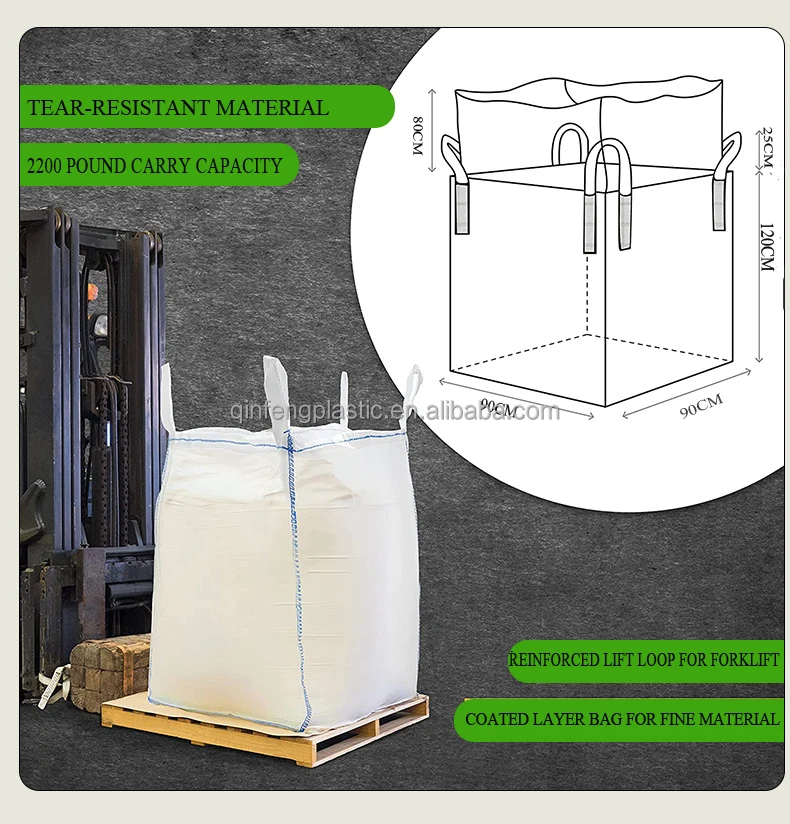 TEAR-RESISTANT MATERIAL

2200 POUND CARRY CAPACITY

80CM

25CM

120CM

90CM

90CM

qinfengplastic.en.alibaba.com

REINFORCED LIFT LOOP FOR FORKLIFT

COATED LAYER BAG FOR FINE MATERIAL