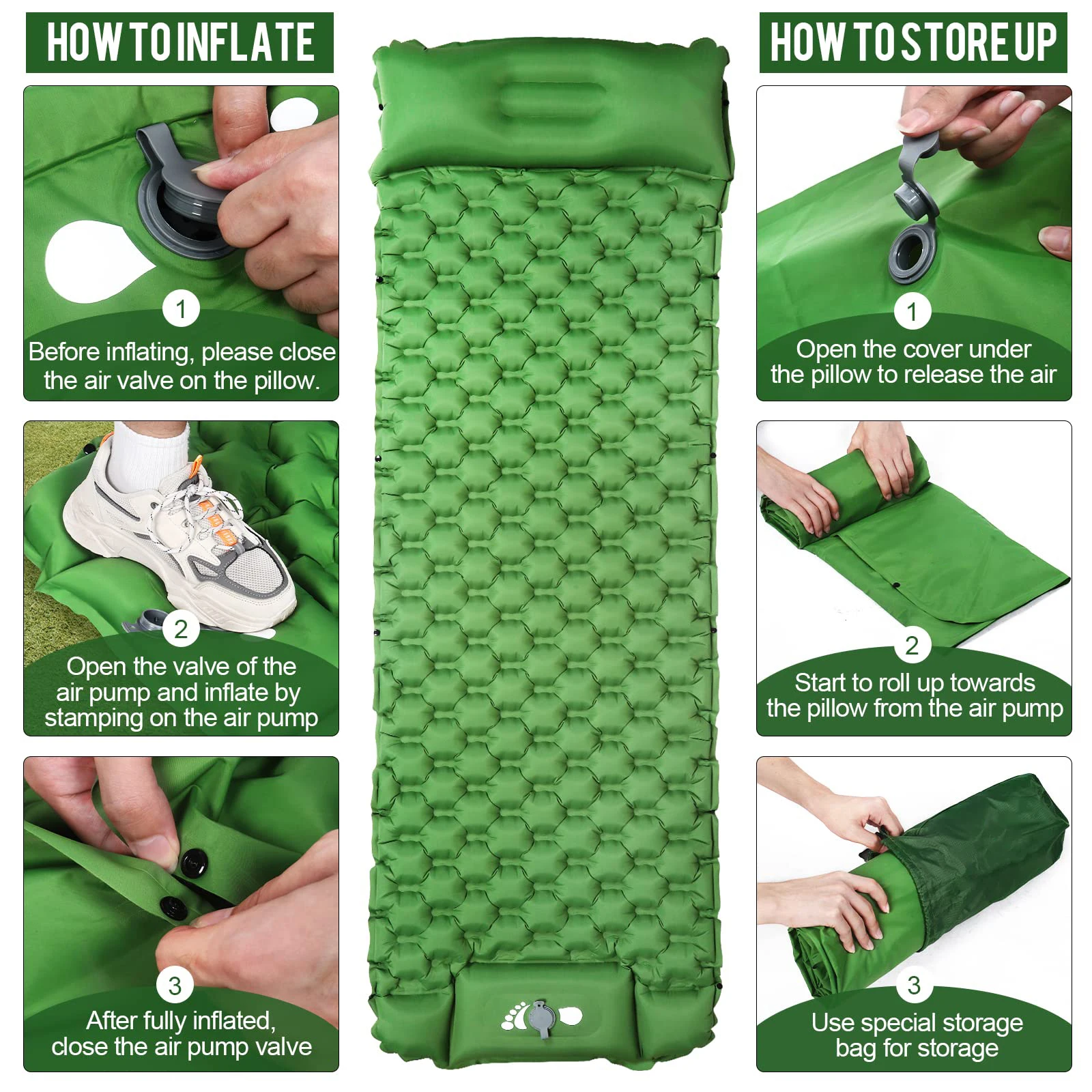 HOW TO INFLATE

1
Before inflating, please close the air valve on the pillow.

2
Open the valve of the air pump and inflate by stamping on the air pump

3
After fully inflated, close the air pump valve

HOW TO STORE UP

1
Open the cover under the pillow to release the air

2
Start to roll up towards the pillow from the air pump

3
Use special storage bag for storage