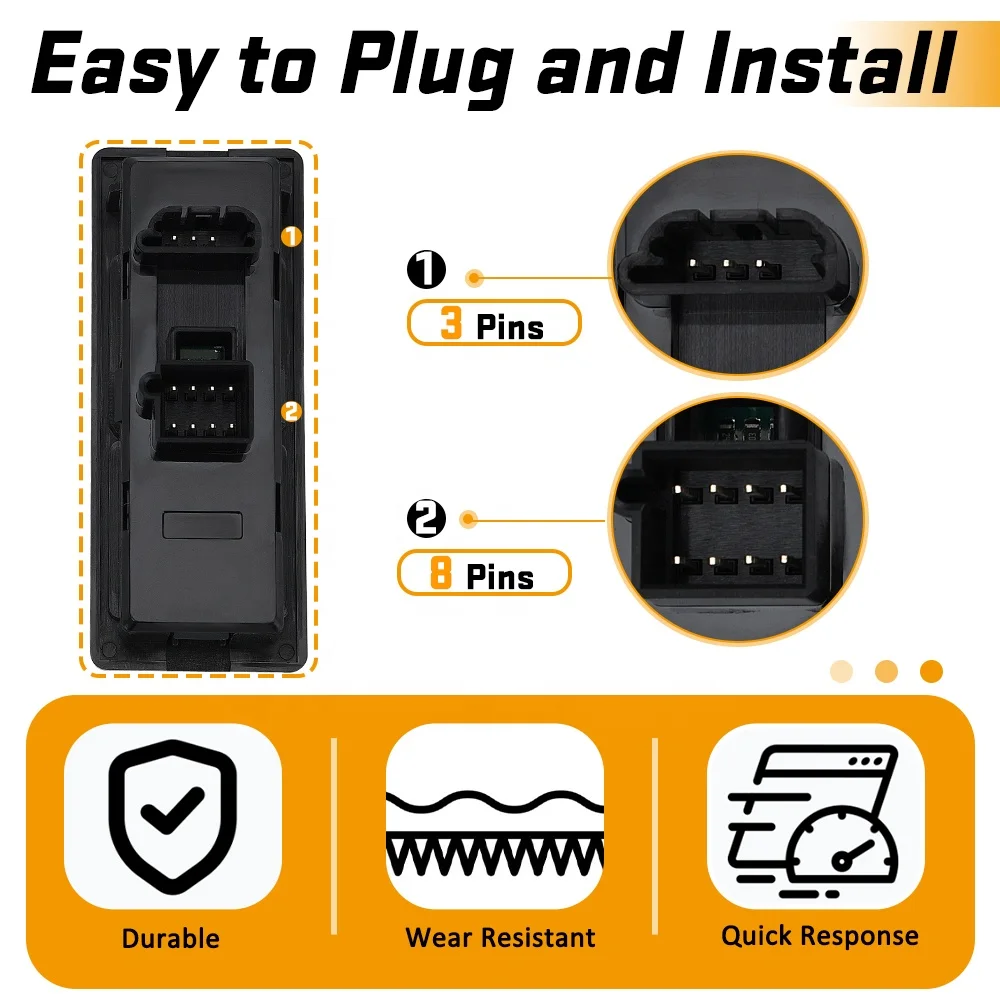 Easy to Plug and Install

1
2

1
3 Pins

2
8 Pins

Durable

Wear Resistant

Quick Response