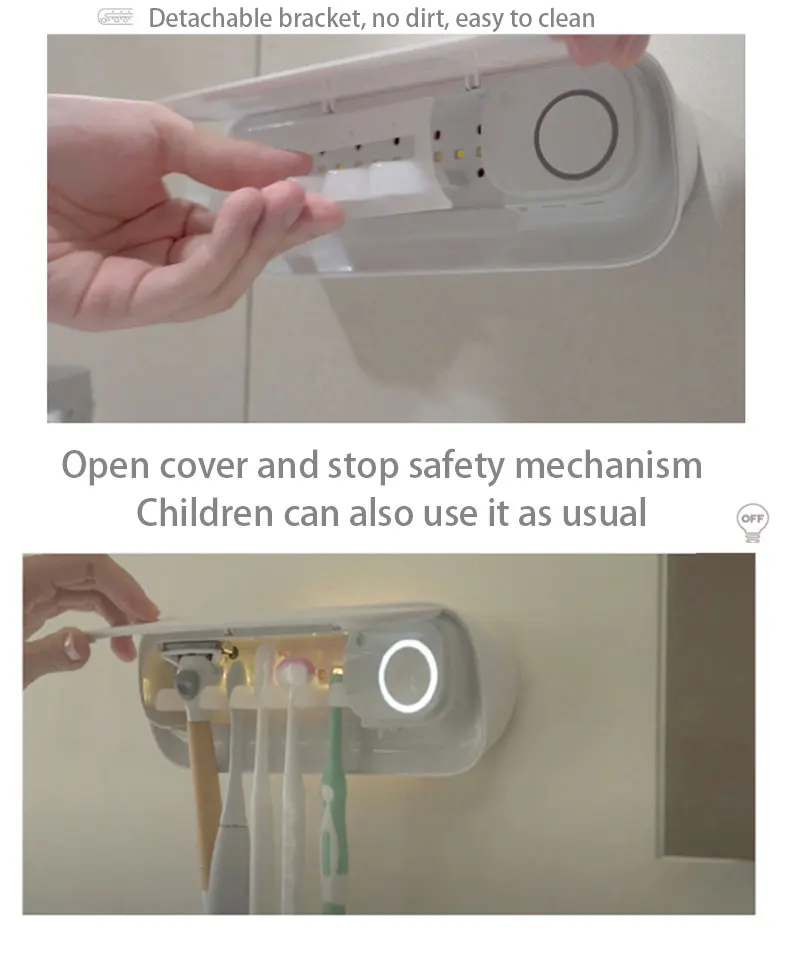 Detachable bracket, no dirt, easy to clean

Open cover and stop safety mechanism
Children can also use it as usual

OFF