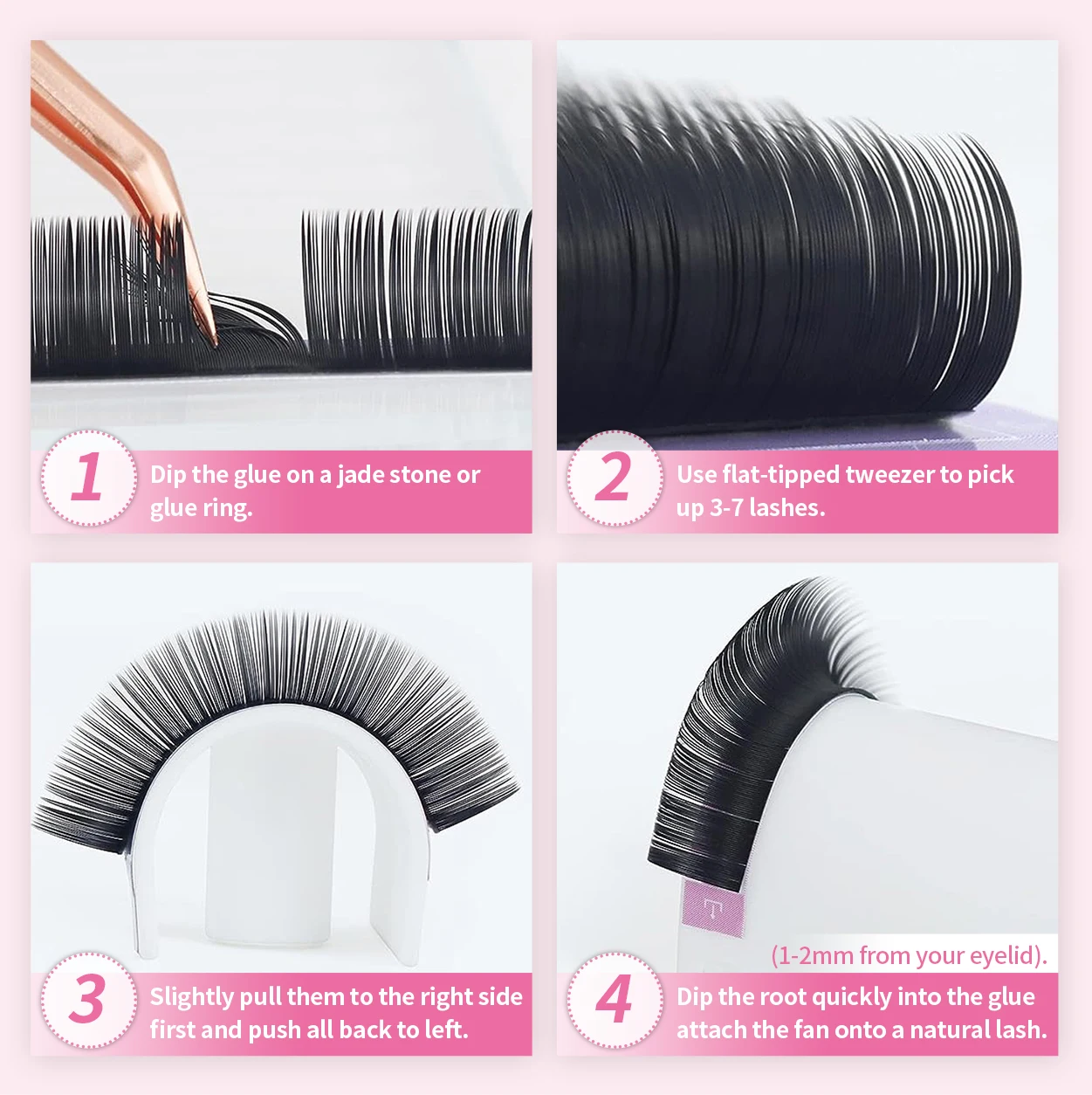 1
Dip the glue on a jade stone or glue ring.

2
Use flat-tipped tweezer to pick up 3-7 lashes.

3
Slightly pull them to the right side first and push all back to left.

(1-2mm from your eyelid).
4
Dip the root quickly into the glue attach the fan onto a natural lash.