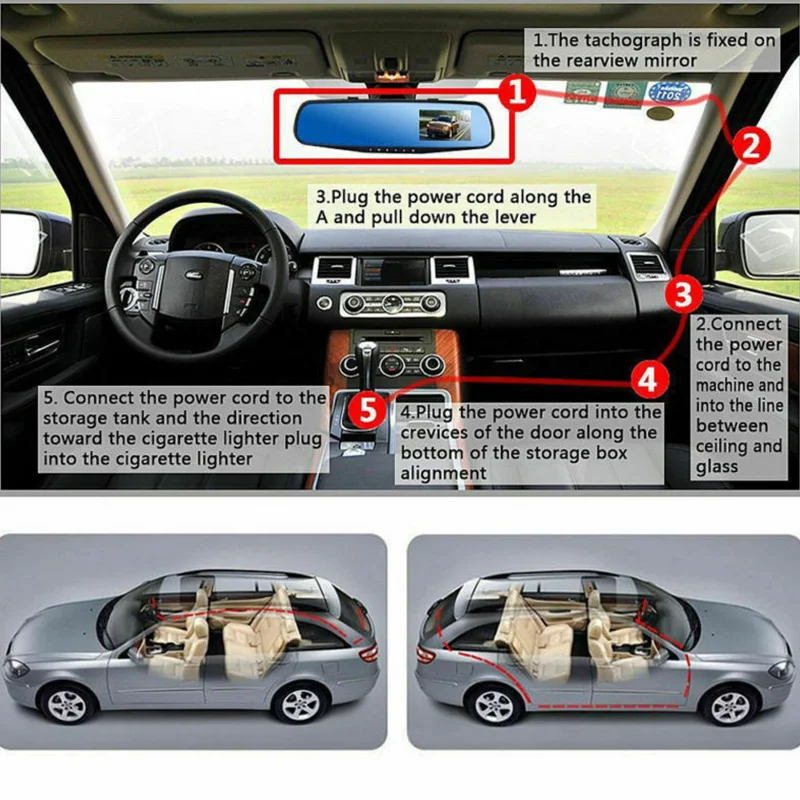 1.The tachograph is fixed on the rearview mirror

1

2

3.Plug the power cord along the A and pull down the lever

3

2.Connect the power cord to the machine and into the line between ceiling and glass

4

5

5. Connect the power cord to the storage tank and the direction toward the cigarette lighter plug into the cigarette lighter

4.Plug the power cord into the crevices of the door along the bottom of the storage box alignment