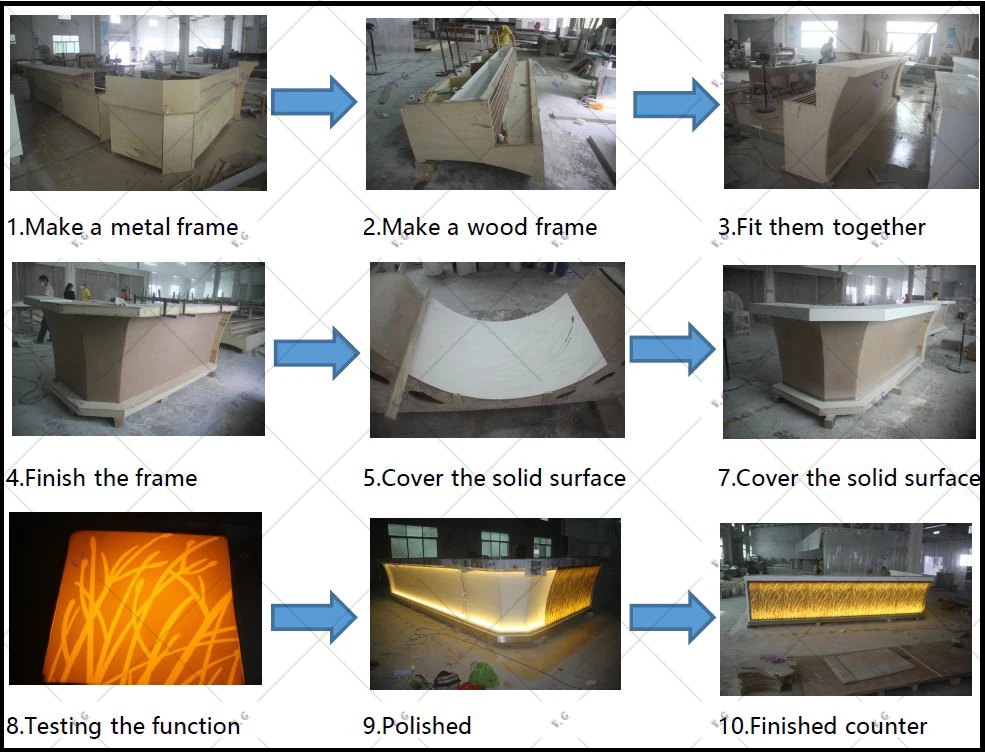 1.Make a metal frame

2.Make a wood frame

3.Fit them together

4.Finish the frame

5.Cover the solid surface

7.Cover the solid surface

8.Testing the function

9.Polished

10.Finished counter