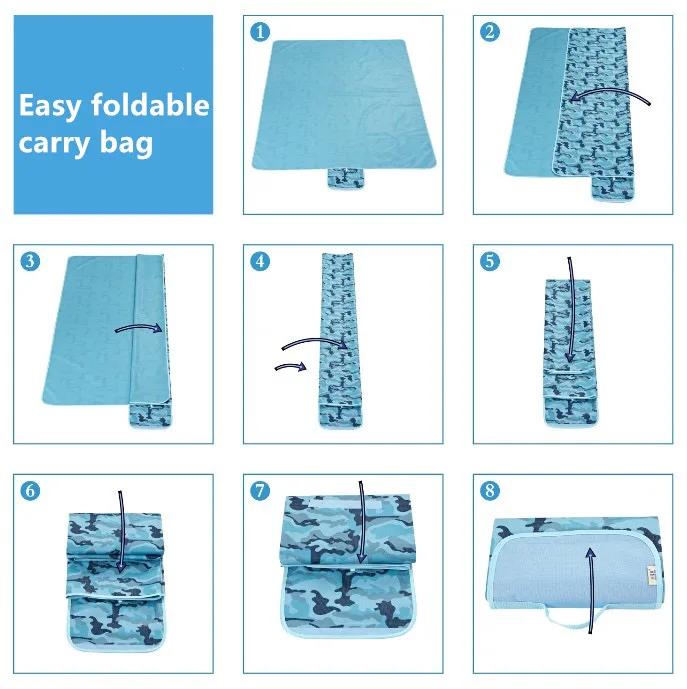 Easy foldable carry bag

1

2

3

4

5

6

7

8