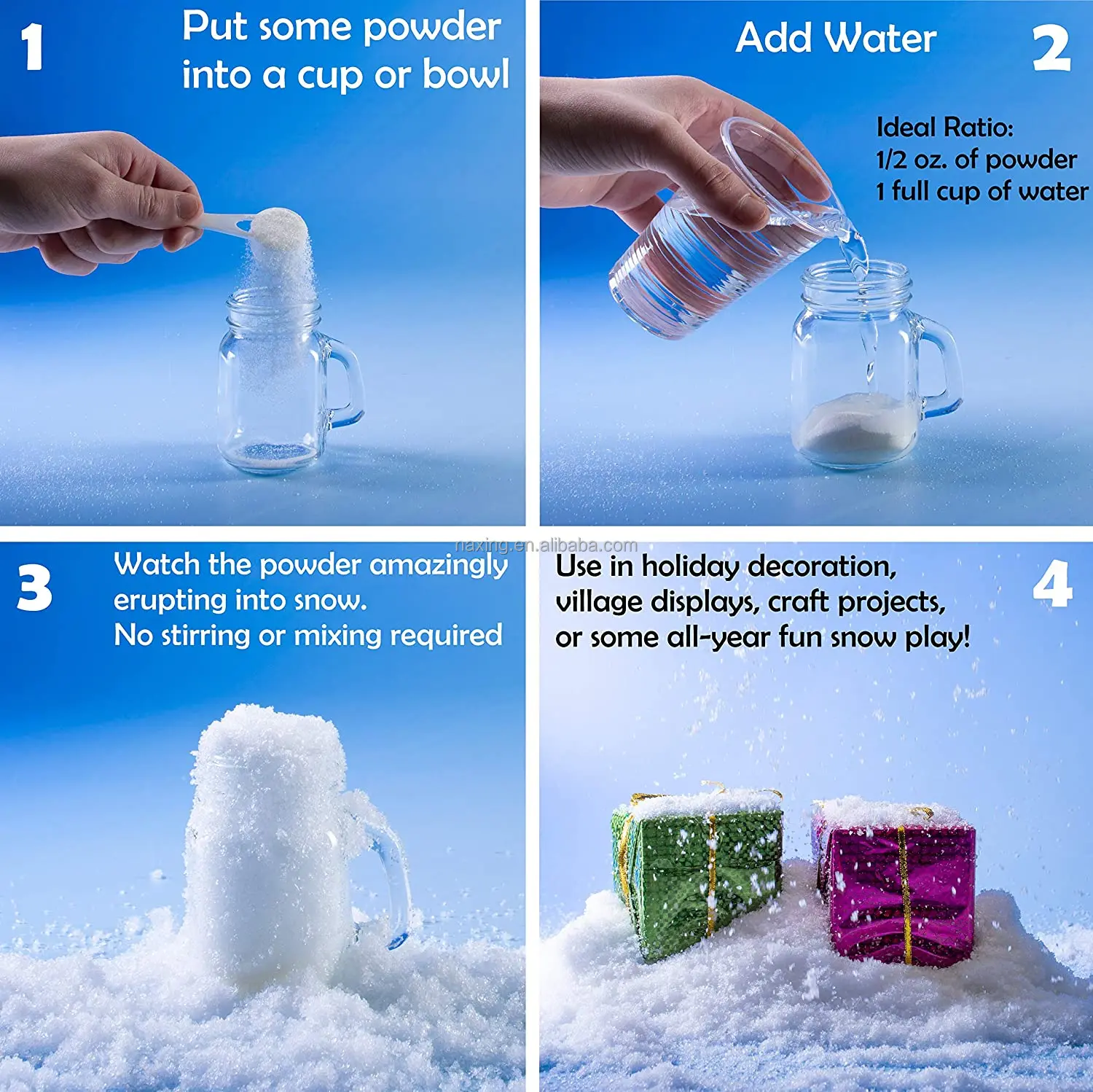 1

Put some powder into a cup or bowl

Add Water

2

Ideal Ratio:
1/2 oz. of powder
1 full cup of water

naxing.en.alibaba.com

3

Watch the powder amazingly erupting into snow.
No stirring or mixing required

Use in holiday decoration, village displays, craft projects, or some all-year fun snow play!

4