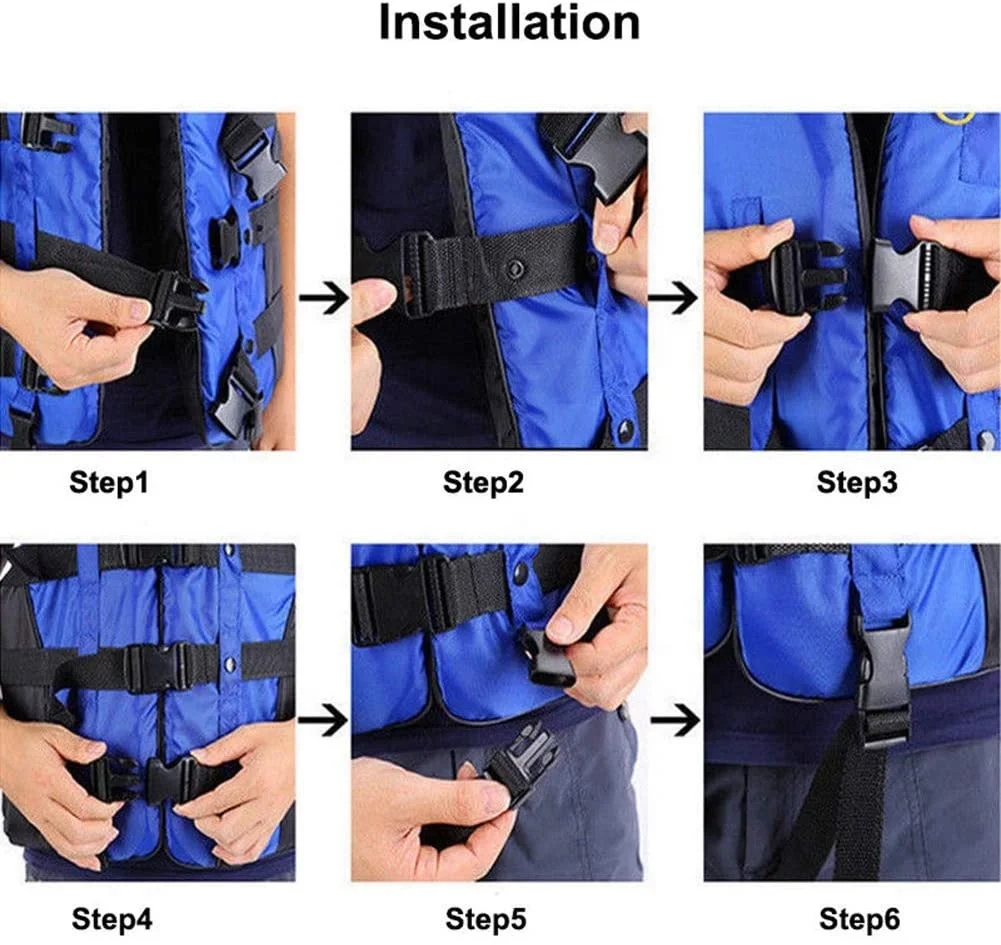 Installation

Step1

Step2

Step3

Step4

Step5

Step6