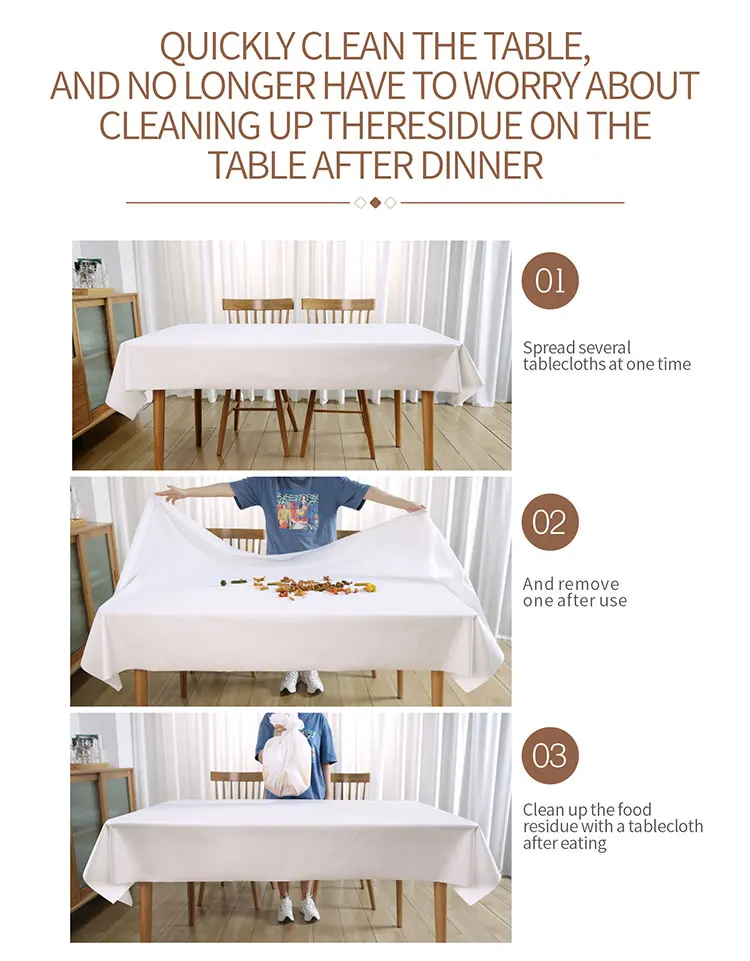 QUICKLY CLEAN THE TABLE, AND NO LONGER HAVE TO WORRY ABOUT CLEANING UP THERESIDUE ON THE TABLE AFTER DINNER

01

Spread several tablecloths at one time

02

And remove one after use

03

Clean up the food residue with a tablecloth after eating