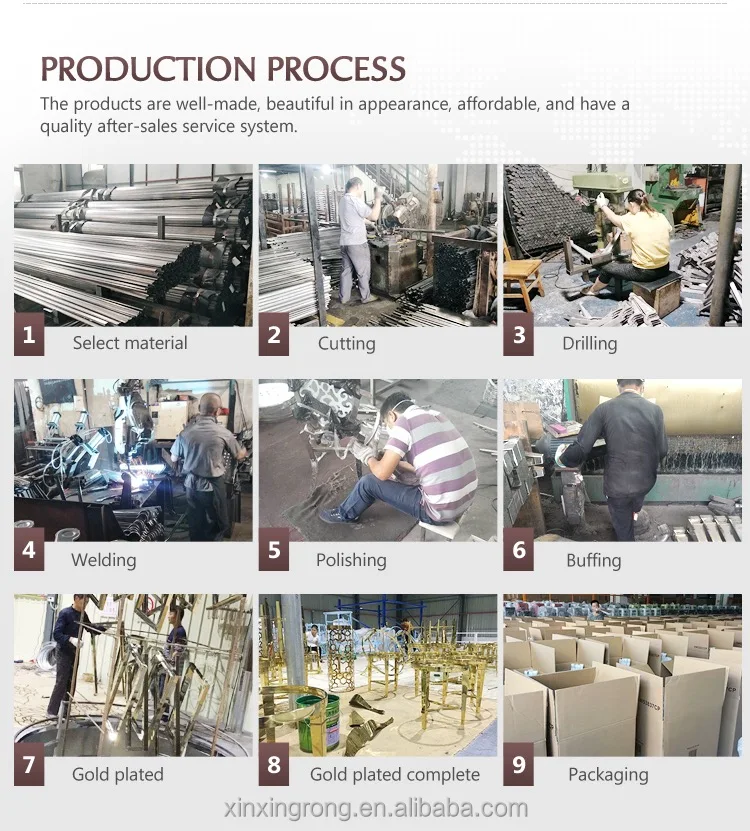 PRODUCTION PROCESS

The products are well-made, beautiful in appearance, affordable, and have a quality after-sales service system.

1 Select material

2 Cutting

3 Drilling

4 Welding

5 Polishing

6 Buffing

7 Gold plated

8 Gold plated complete

9 Packaging

xinxingrong.en.alibaba.com