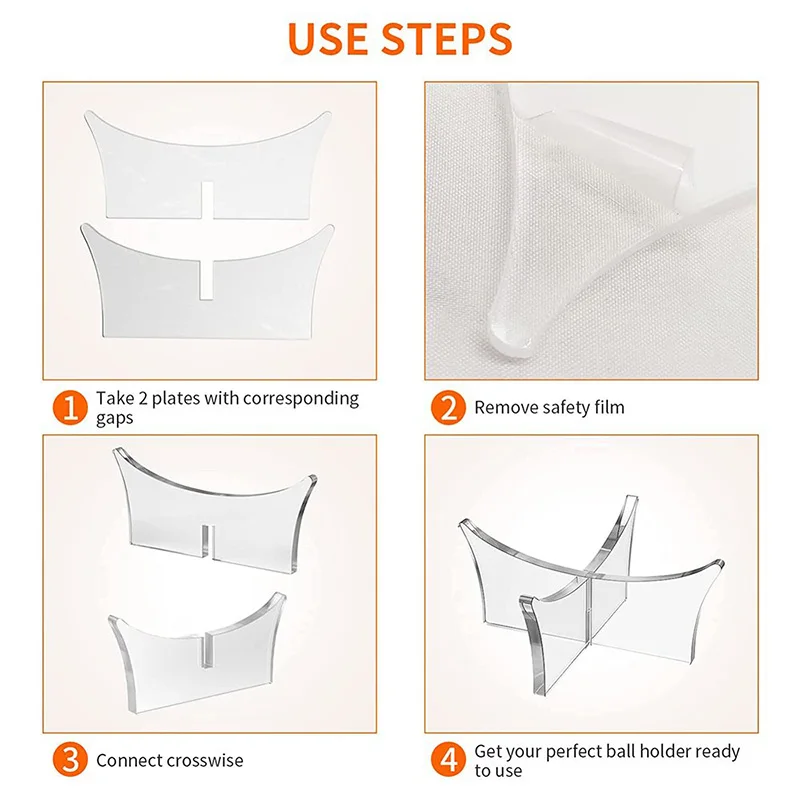 USE STEPS

1 Take 2 plates with corresponding gaps

2 Remove safety film

3 Connect crosswise

4 Get your perfect ball holder ready to use