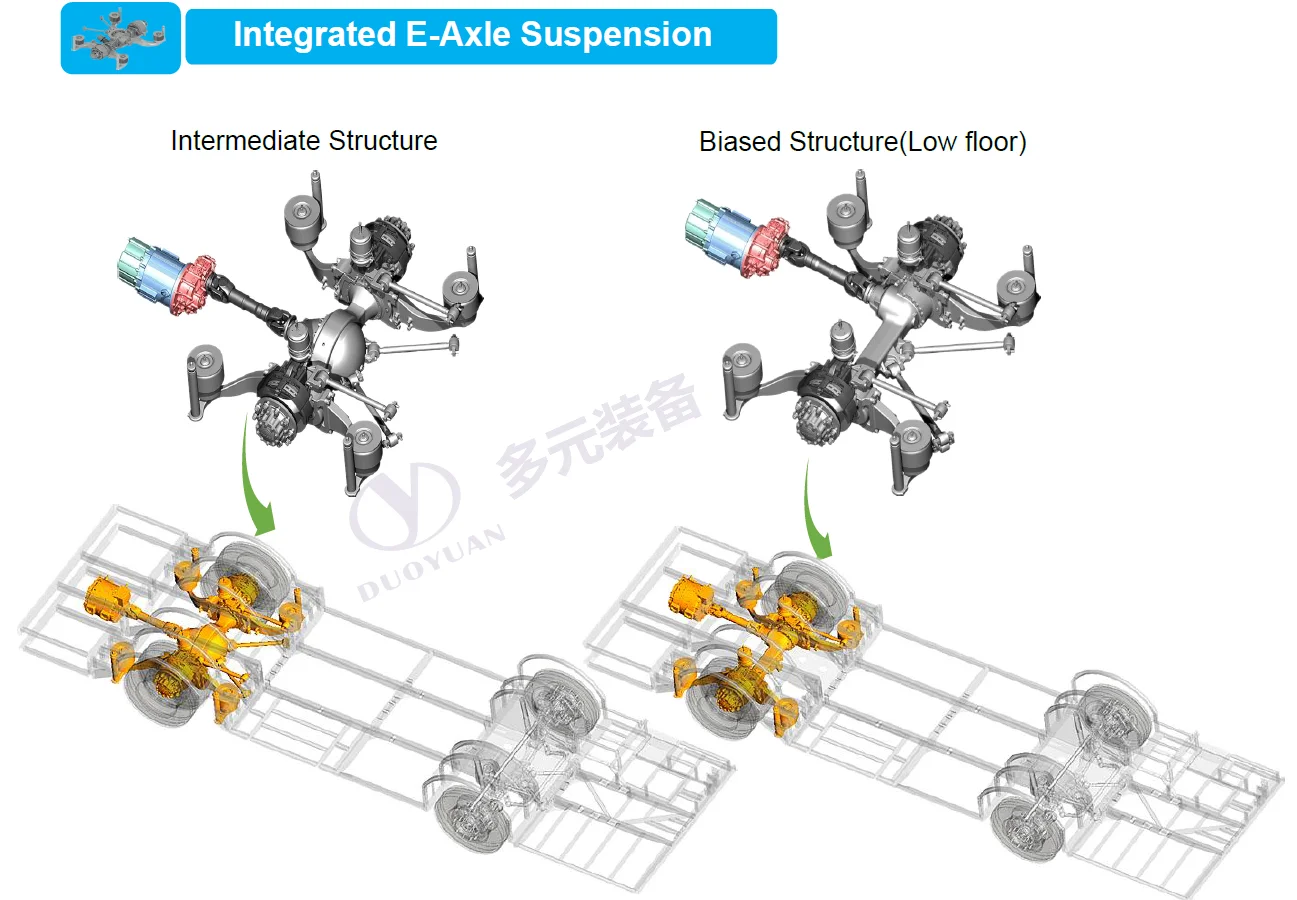 Integrated E-Axle Suspension

Intermediate Structure

Biased Structure(Low floor)

多元装备
DUOYUAN