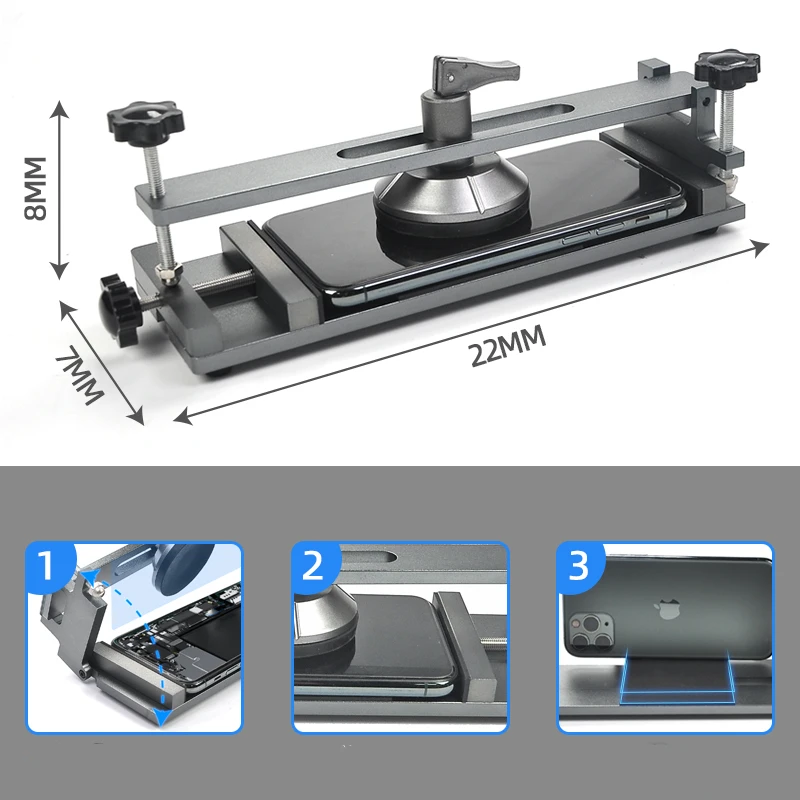 8MM

7MM

22MM

1

2

3