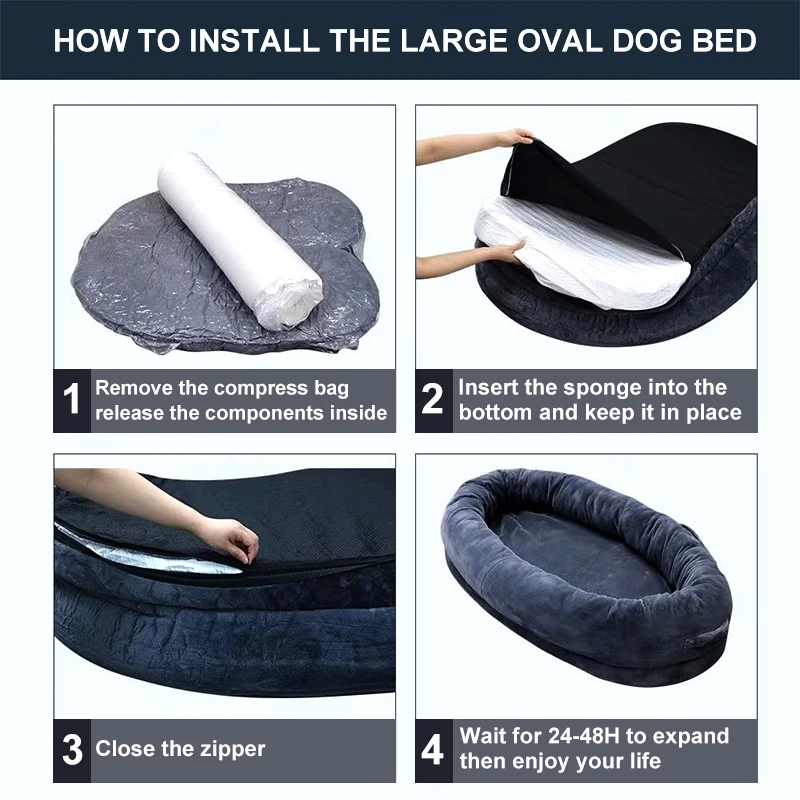 HOW TO INSTALL THE LARGE OVAL DOG BED

1 Remove the compress bag release the components inside

2 Insert the sponge into the bottom and keep it in place

3 Close the zipper

4 Wait for 24-48H to expand then enjoy your life