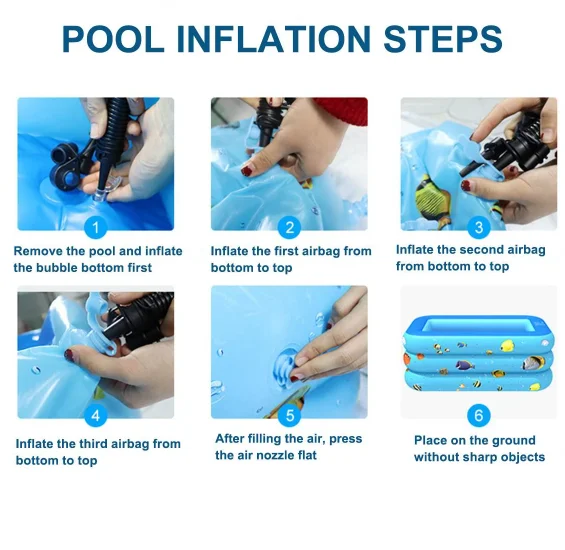 POOL INFLATION STEPS

1
Remove the pool and inflate the bubble bottom first

2
Inflate the first airbag from bottom to top

3
Inflate the second airbag from bottom to top

4
Inflate the third airbag from bottom to top

5
After filling the air, press the air nozzle flat

6
Place on the ground without sharp objects