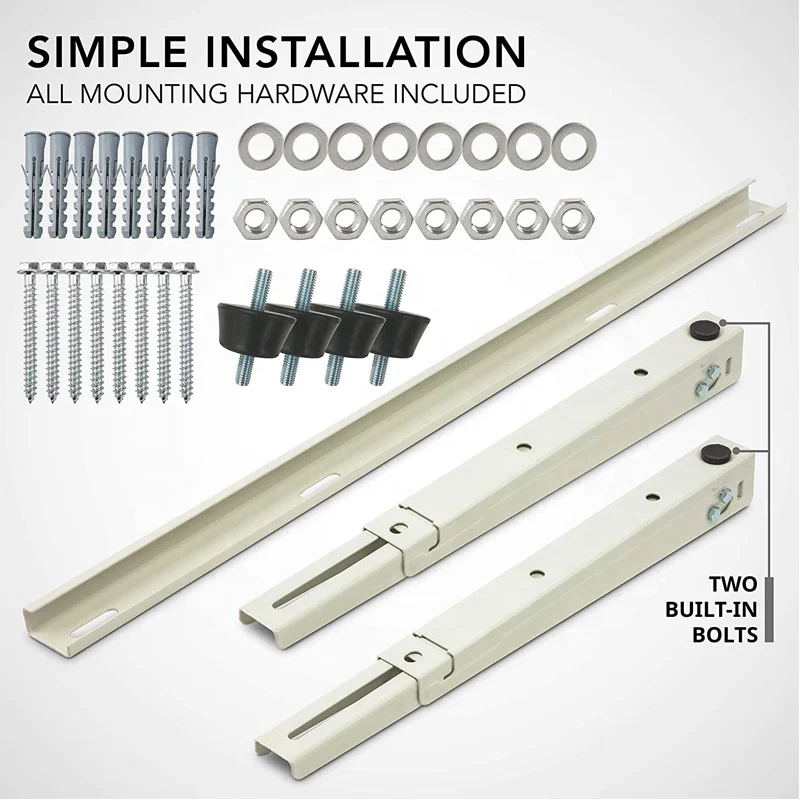 SIMPLE INSTALLATION
ALL MOUNTING HARDWARE INCLUDED

TWO
BUILT-IN
BOLTS