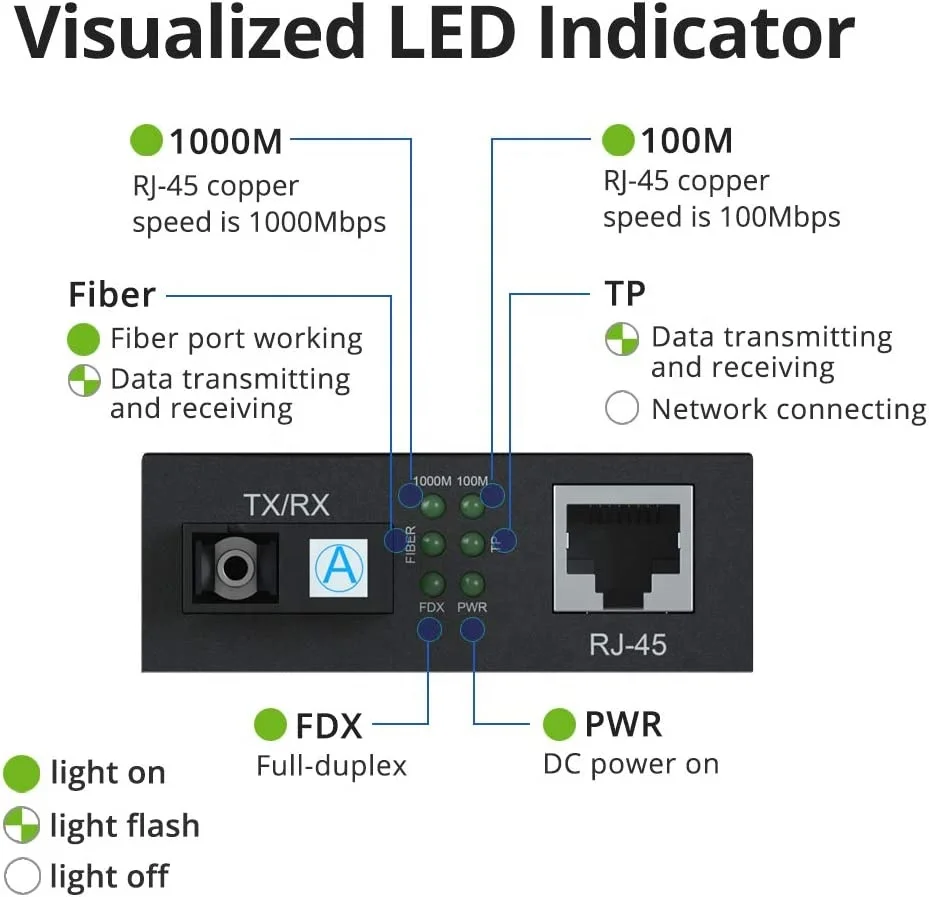 Visualized LED Indicator

1000M
RJ-45 copper speed is 1000Mbps

100M
RJ-45 copper speed is 100Mbps

Fiber
Fiber port working
Data transmitting and receiving

TP
Data transmitting and receiving
Network connecting

TX/RX

A

1000M 100M

FIBER

TP

FDX PWR

RJ-45

FDX
Full-duplex

PWR
DC power on

light on
light flash
light off