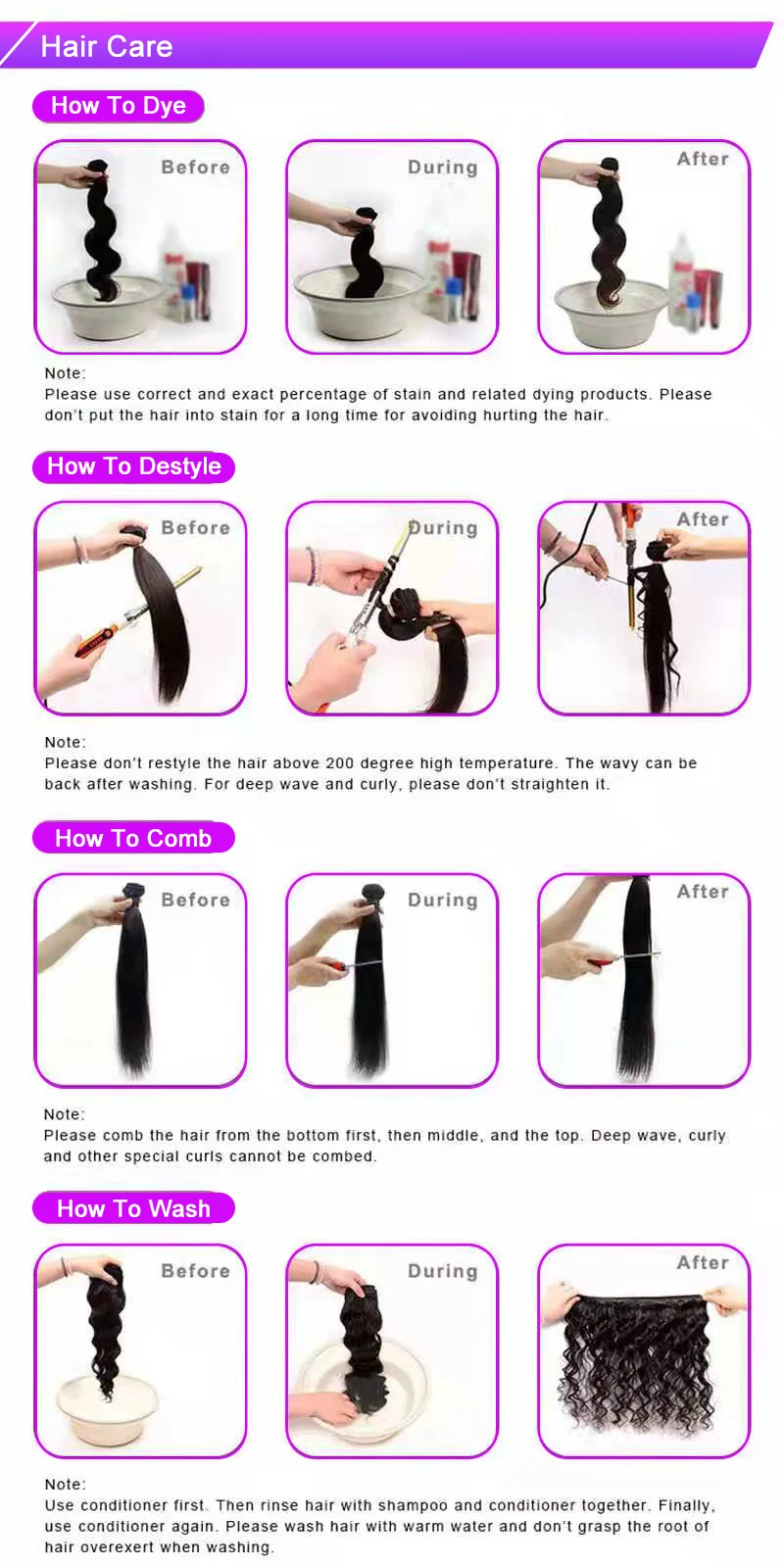 Hair Care

How To Dye

Before

During

After

Note:
Please use correct and exact percentage of stain and related dying products. Please don't put the hair into stain for a long time for avoiding hurting the hair.

How To Destyle

Before

During

After

Note:
Please don't restyle the hair above 200 degree high temperature. The wavy can be back after washing. For deep wave and curly, please don't straighten it.

How To Comb

Before

During

After

Note:
Please comb the hair from the bottom first, then middle, and the top. Deep wave, curly and other special curls cannot be combed.

How To Wash

Before

During

After

Note:
Use conditioner first. Then rinse hair with shampoo and conditioner together. Finally, use conditioner again. Please wash hair with warm water and don't grasp the root of hair overexert when washing.