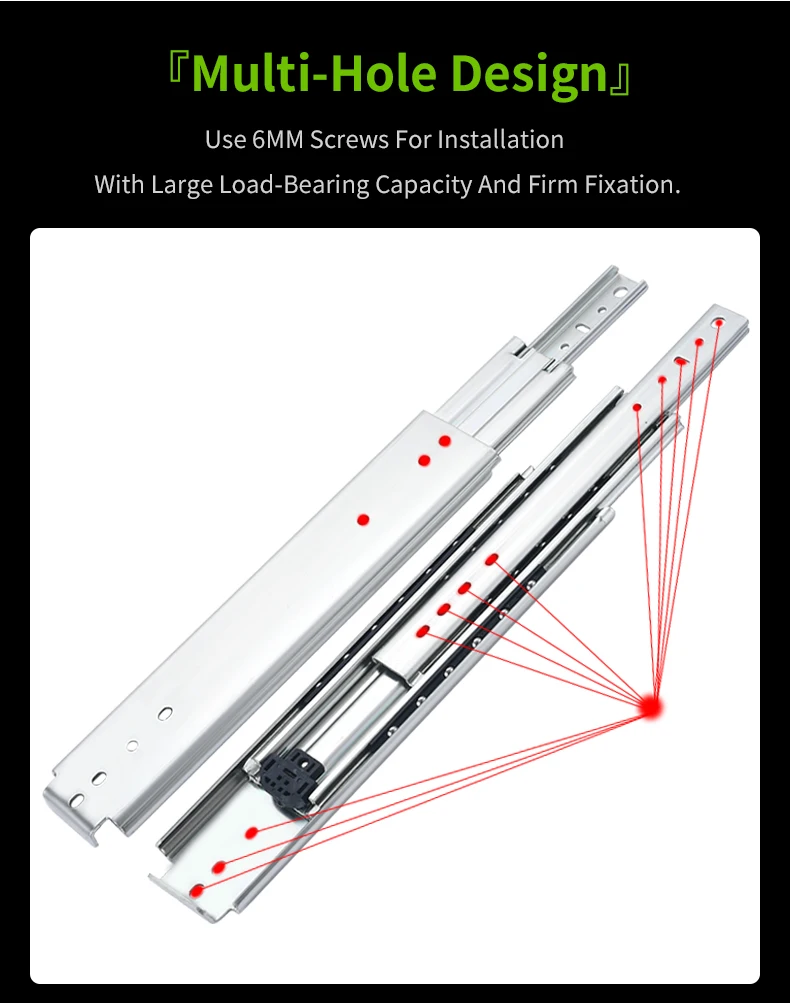 『Multi-Hole Design』

Use 6MM Screws For Installation

With Large Load-Bearing Capacity And Firm Fixation.