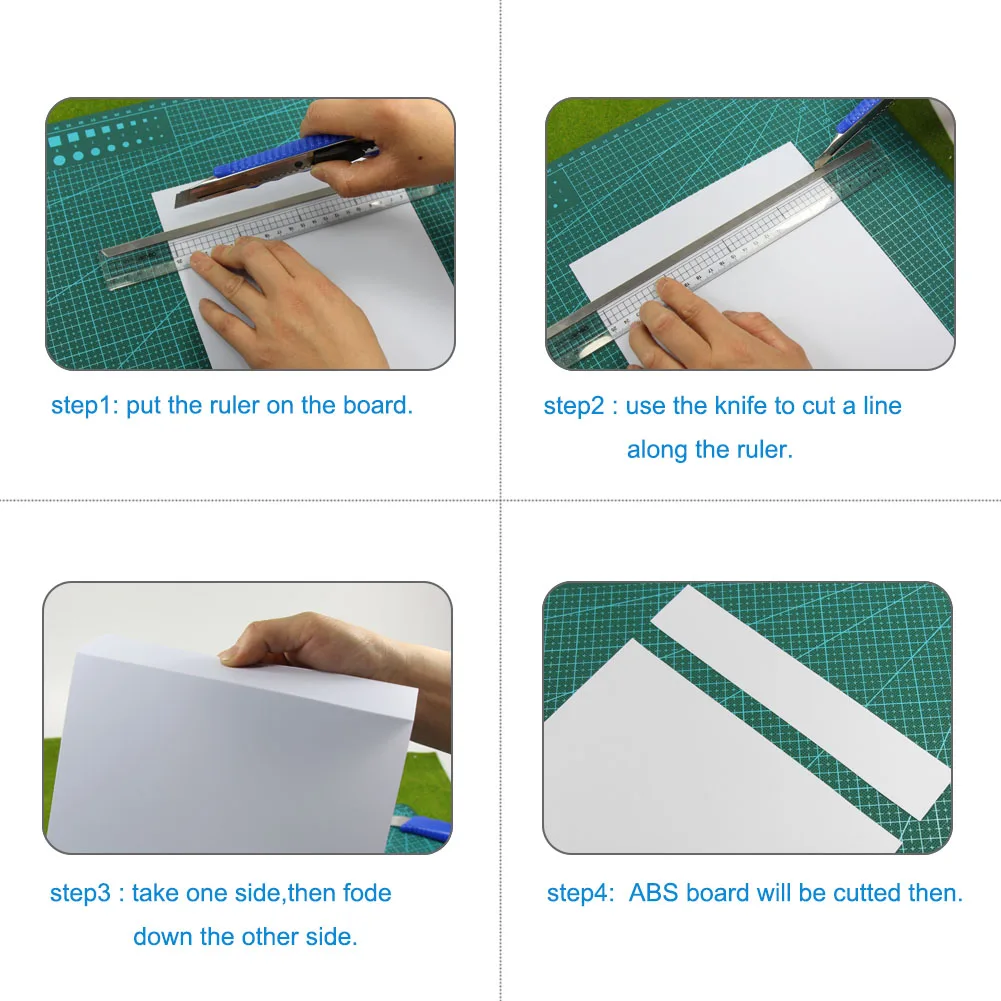 step1: put the ruler on the board.

step2 : use the knife to cut a line along the ruler.

step3 : take one side,then fode down the other side.

step4: ABS board will be cutted then.