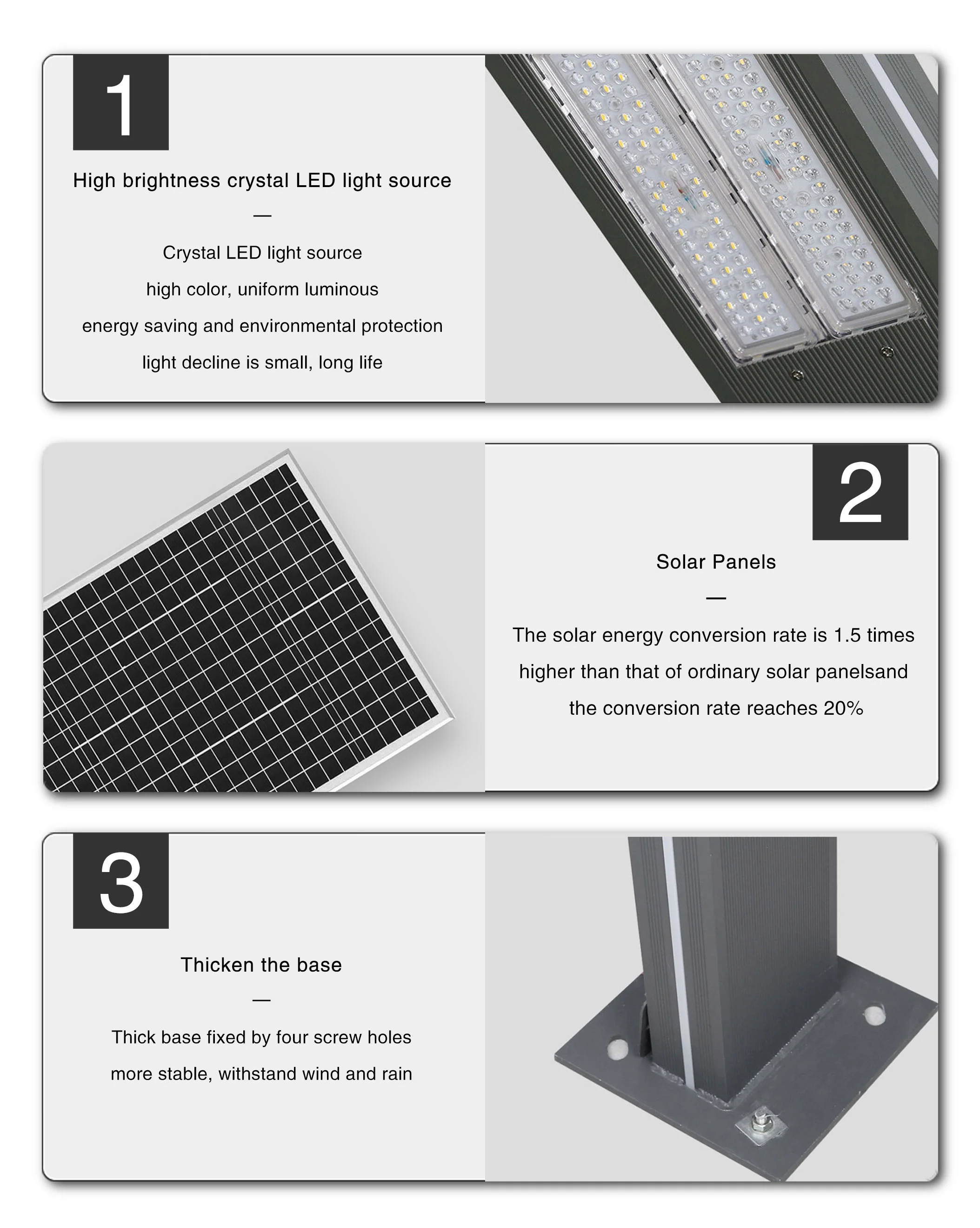 1

High brightness crystal LED light source

—

Crystal LED light source

high color, uniform luminous

energy saving and environmental protection

light decline is small, long life

2

Solar Panels

—

The solar energy conversion rate is 1.5 times

higher than that of ordinary solar panelsand

the conversion rate reaches 20%

3

Thicken the base

—

Thick base fixed by four screw holes

more stable, withstand wind and rain