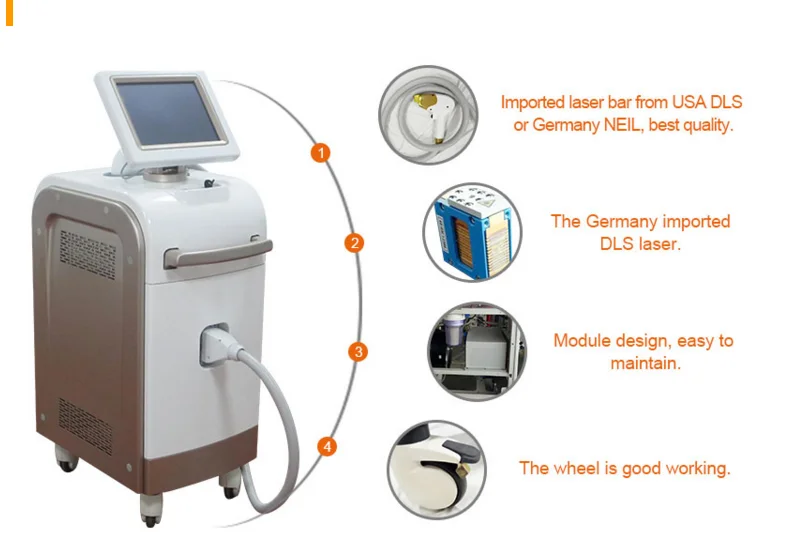 1

Imported laser bar from USA DLS or Germany NEIL, best quality.

2

The Germany imported DLS laser.

3

Module design, easy to maintain.

4

The wheel is good working.