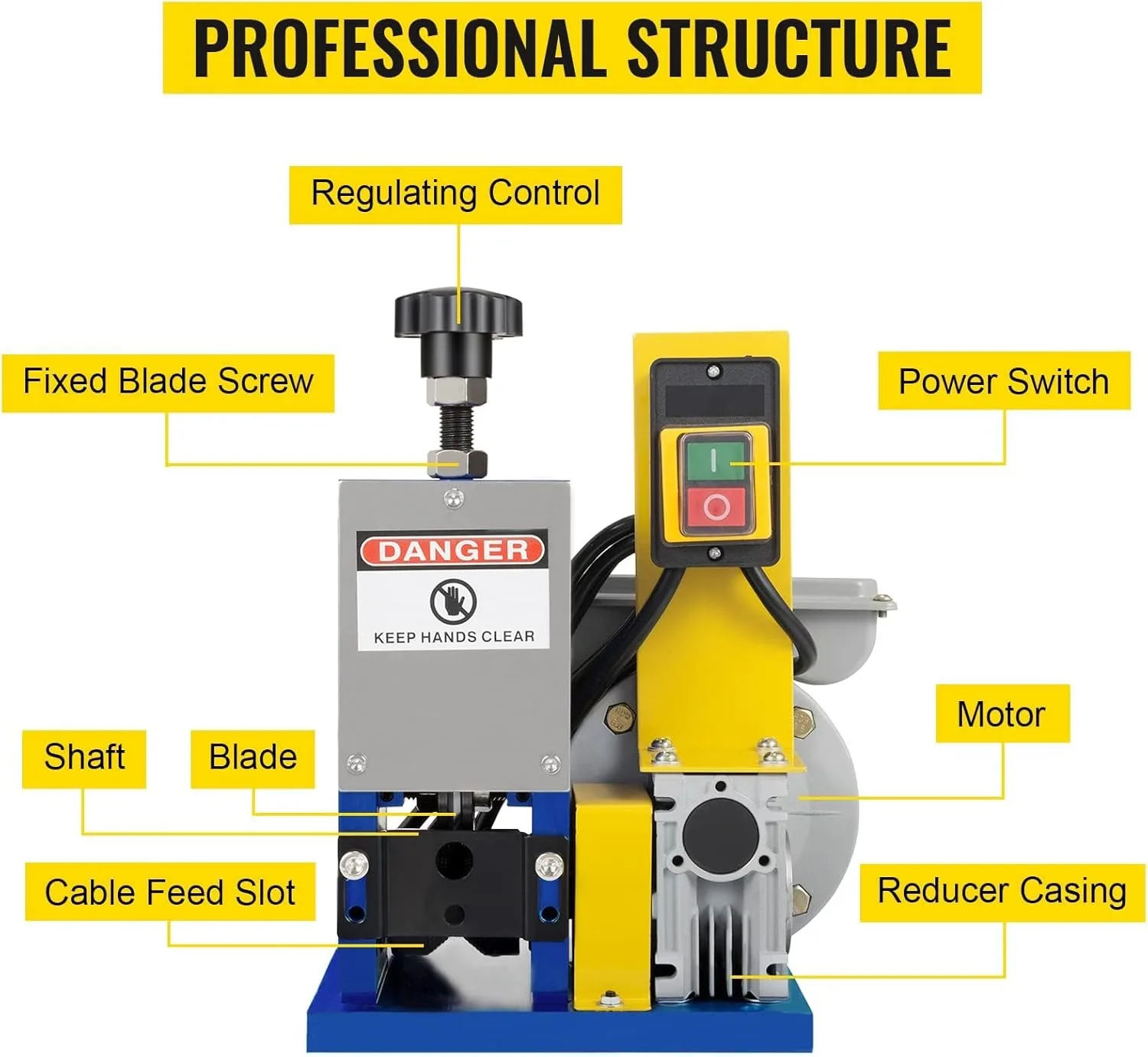 PROFESSIONAL STRUCTURE

Regulating Control

Fixed Blade Screw

Power Switch

I

O

DANGER

KEEP HANDS CLEAR

Motor

Shaft

Blade

Cable Feed Slot

Reducer Casing