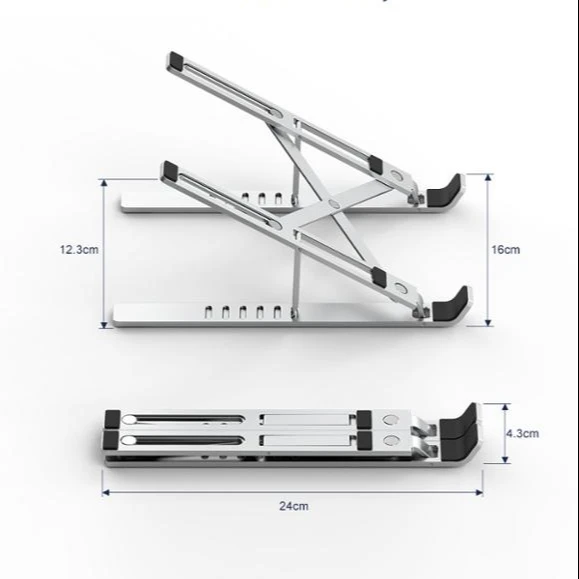 12.3cm
16cm
4.3cm
24cm