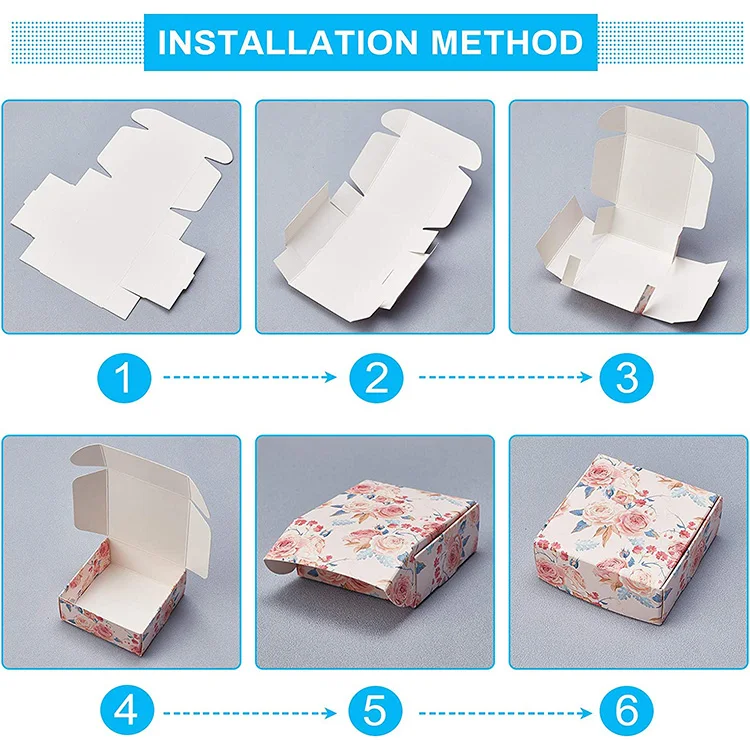 INSTALLATION METHOD

1

2

3

4

5

6