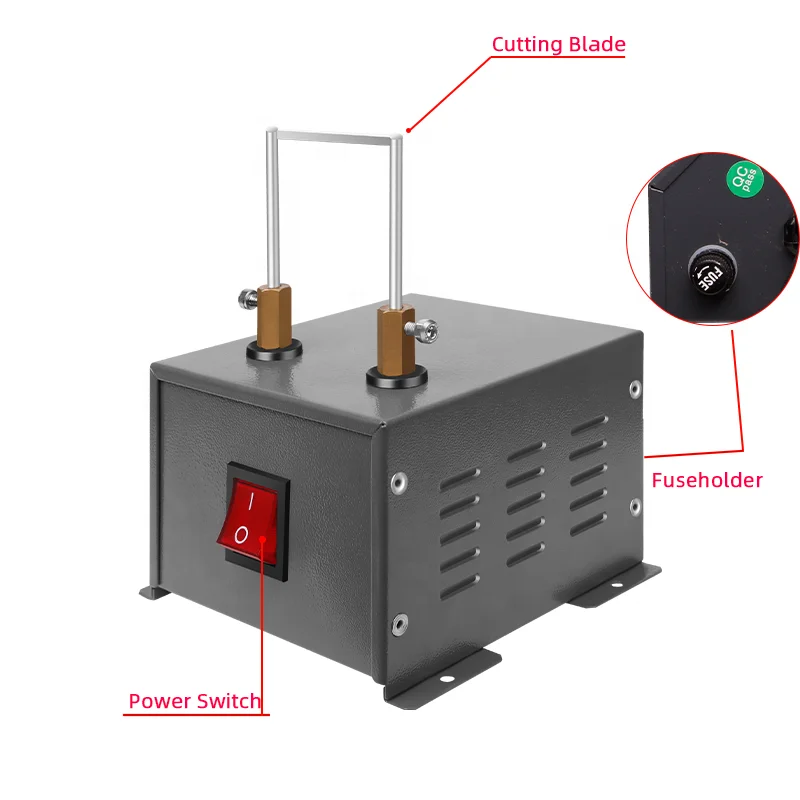 Cutting Blade

QC pass

FUSE

Fuseholder

I
O

Power Switch