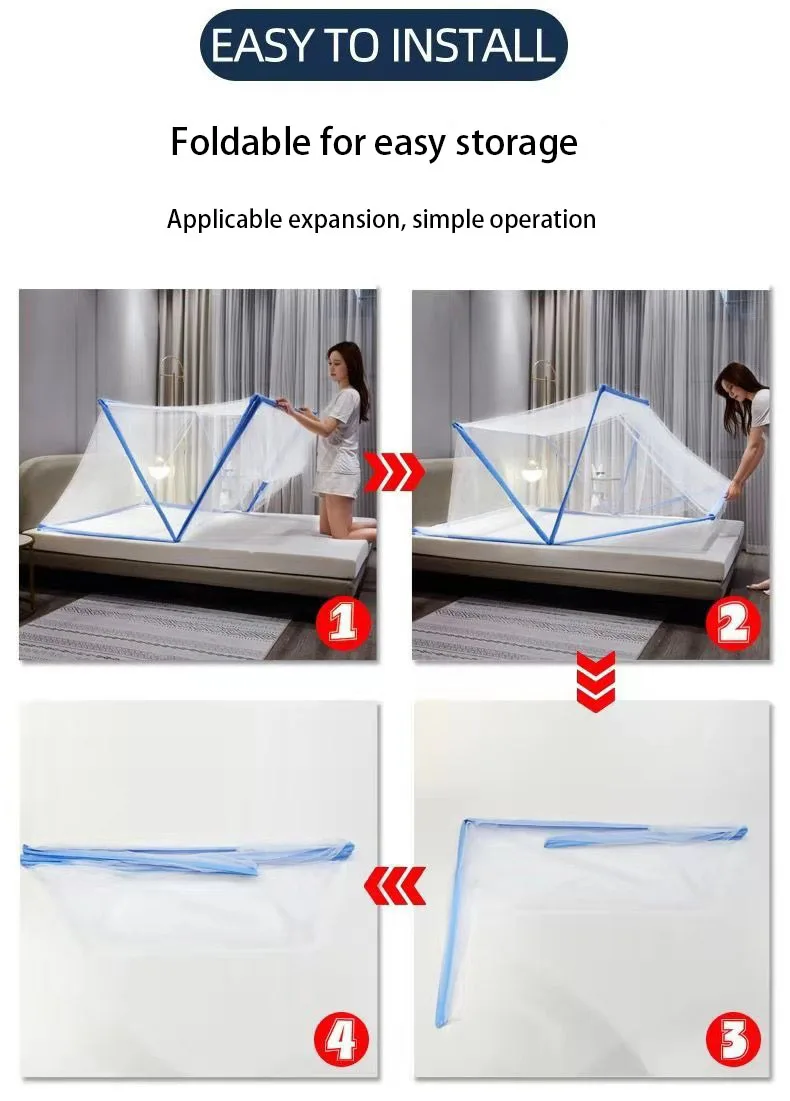 EASY TO INSTALL

Foldable for easy storage

Applicable expansion, simple operation

1

2

4

3