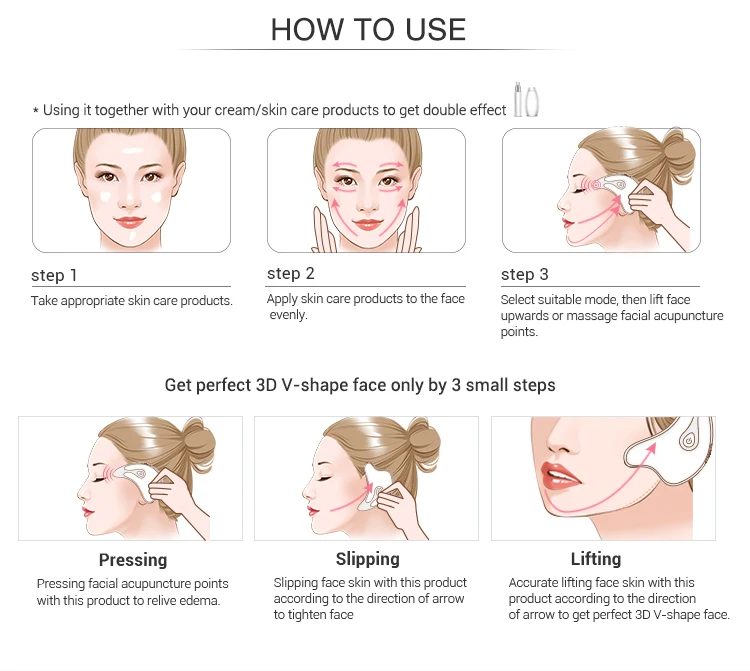 HOW TO USE

* Using it together with your cream/skin care products to get double effect

step 1
Take appropriate skin care products.

step 2
Apply skin care products to the face evenly.

step 3
Select suitable mode, then lift face upwards or massage facial acupuncture points.

Get perfect 3D V-shape face only by 3 small steps

Pressing
Pressing facial acupuncture points with this product to relive edema.

Slipping
Slipping face skin with this product according to the direction of arrow to tighten face

Lifting
Accurate lifting face skin with this product according to the direction of arrow to get perfect 3D V-shape face.