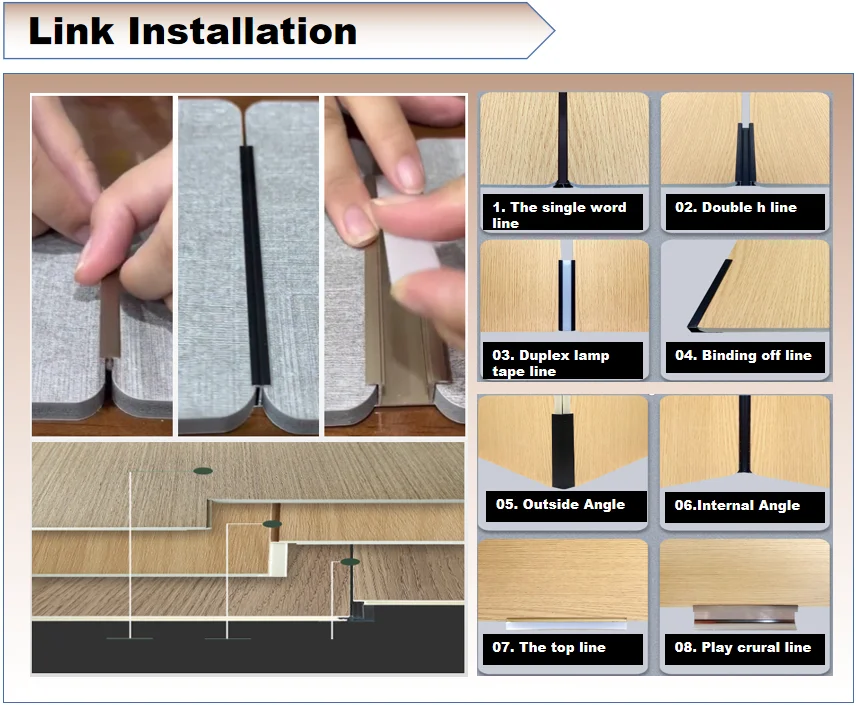 Link Installation

1. The single word line

02. Double h line

03. Duplex lamp tape line

04. Binding off line

05. Outside Angle

06.Internal Angle

07. The top line

08. Play crural line