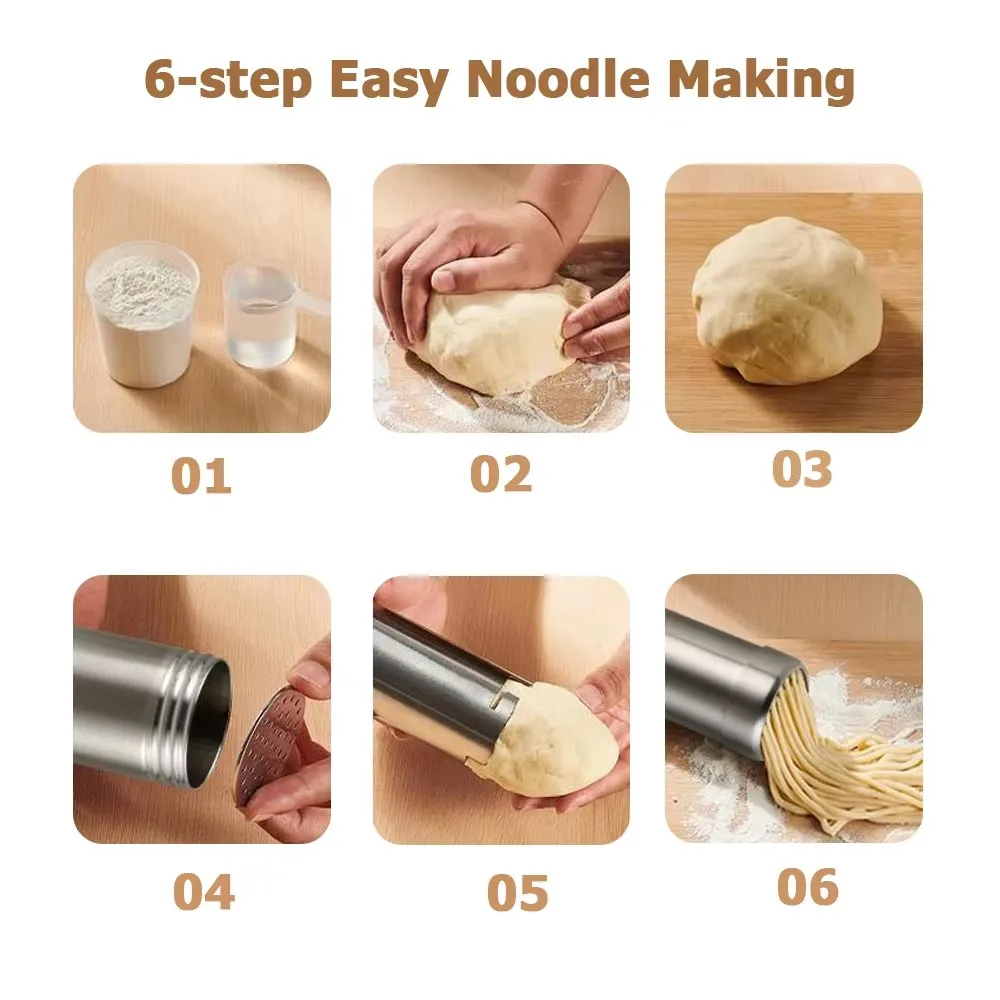 6-step Easy Noodle Making

01

02

03

04

05

06