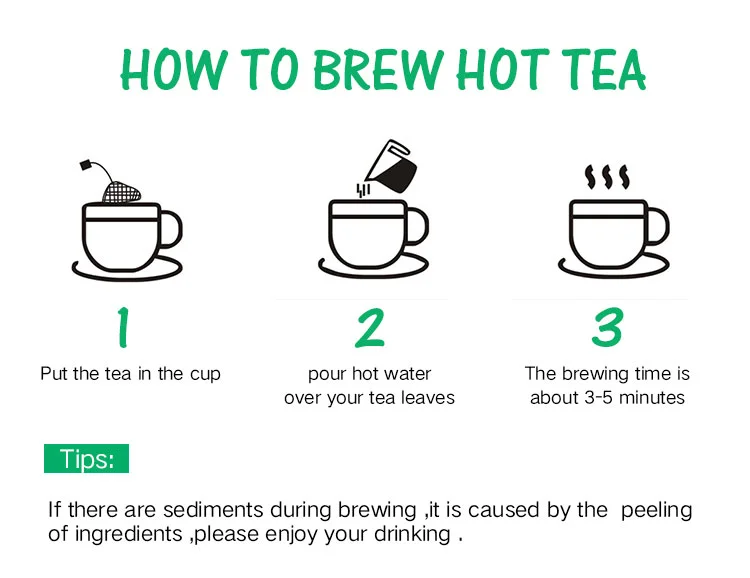 HOW TO BREW HOT TEA

1
Put the tea in the cup

2
pour hot water over your tea leaves

3
The brewing time is about 3-5 minutes

Tips:

If there are sediments during brewing ,it is caused by the peeling of ingredients ,please enjoy your drinking .