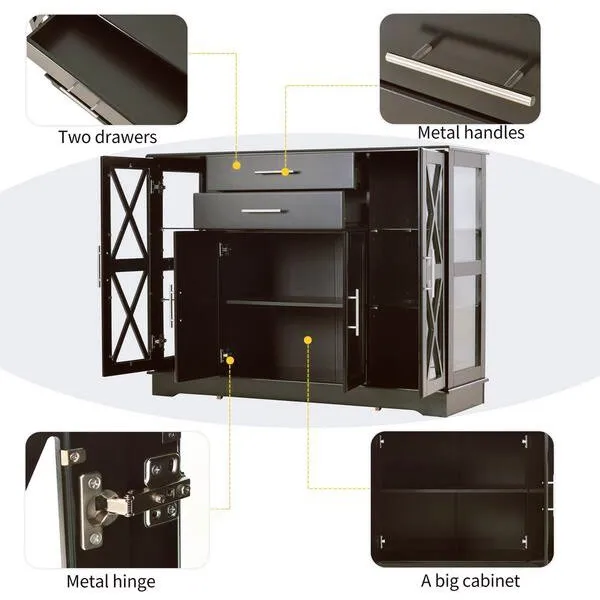 Two drawers

Metal handles

Metal hinge

A big cabinet